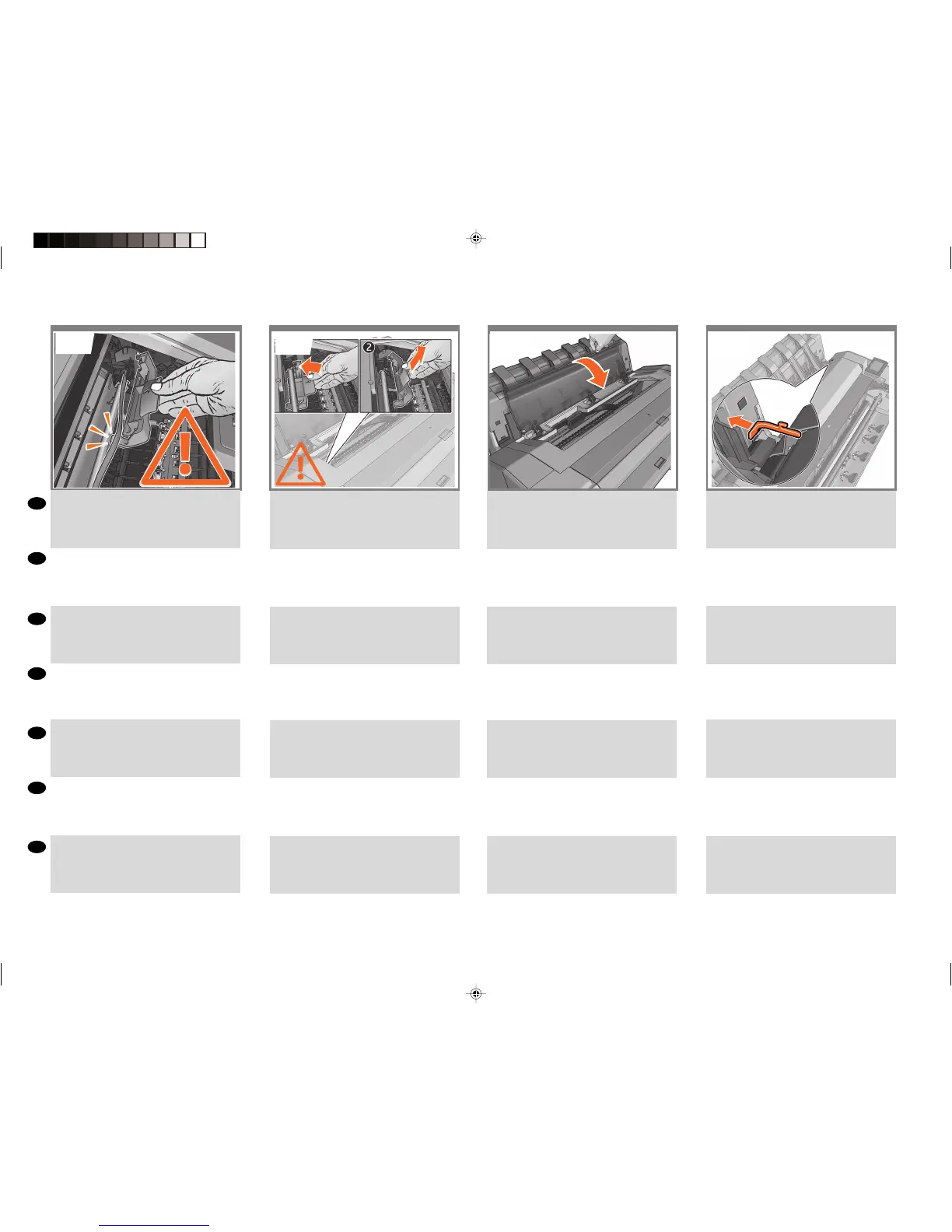 2