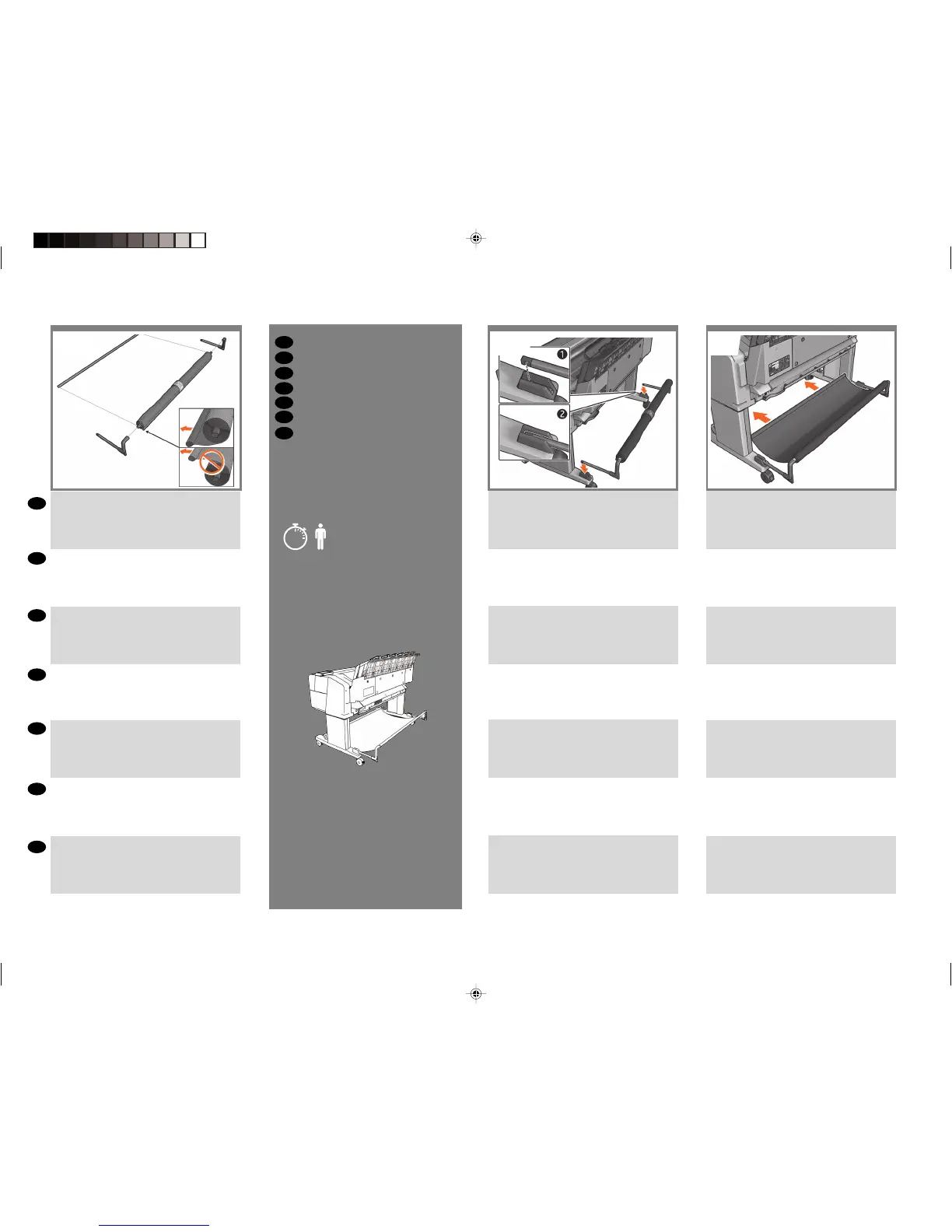 1

2