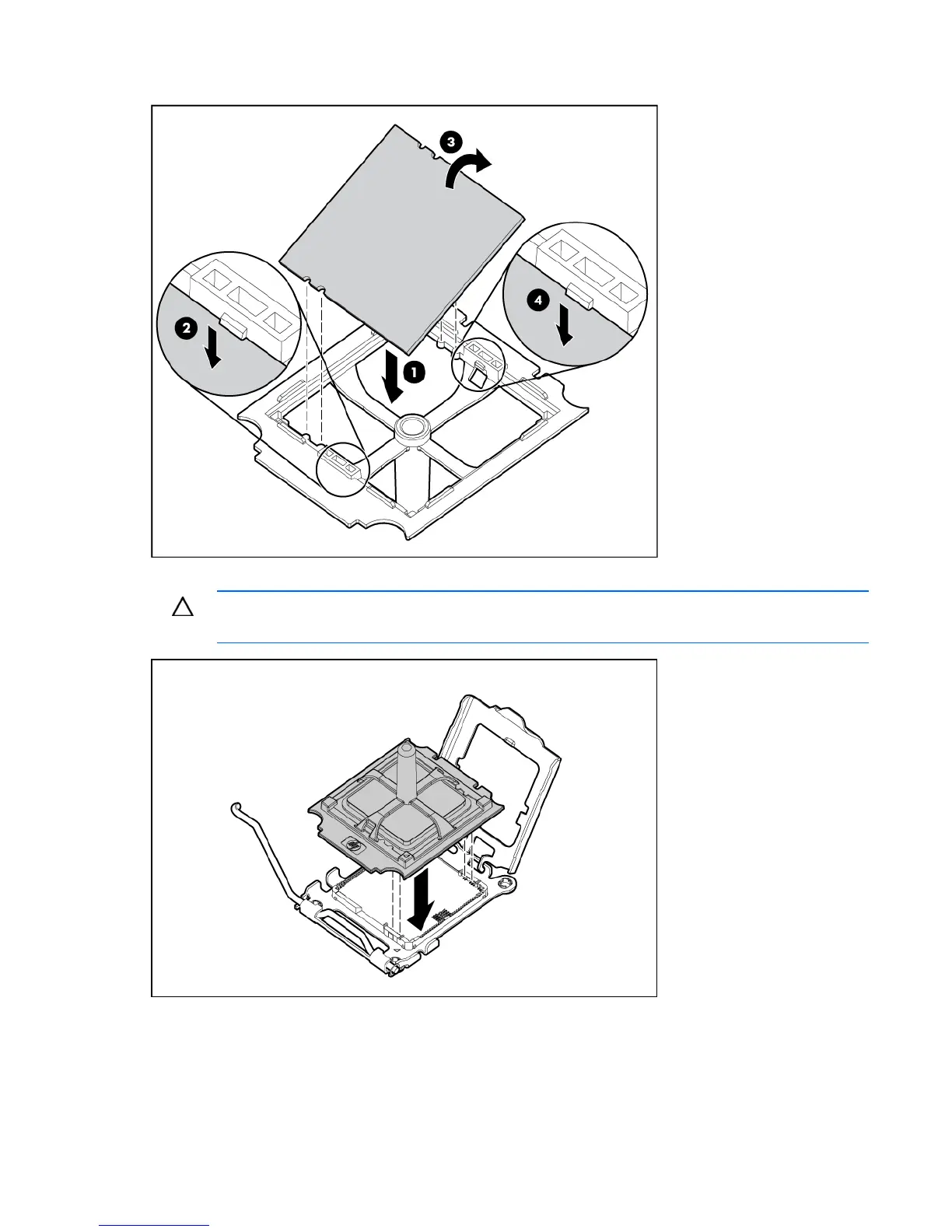 3

2

4

1