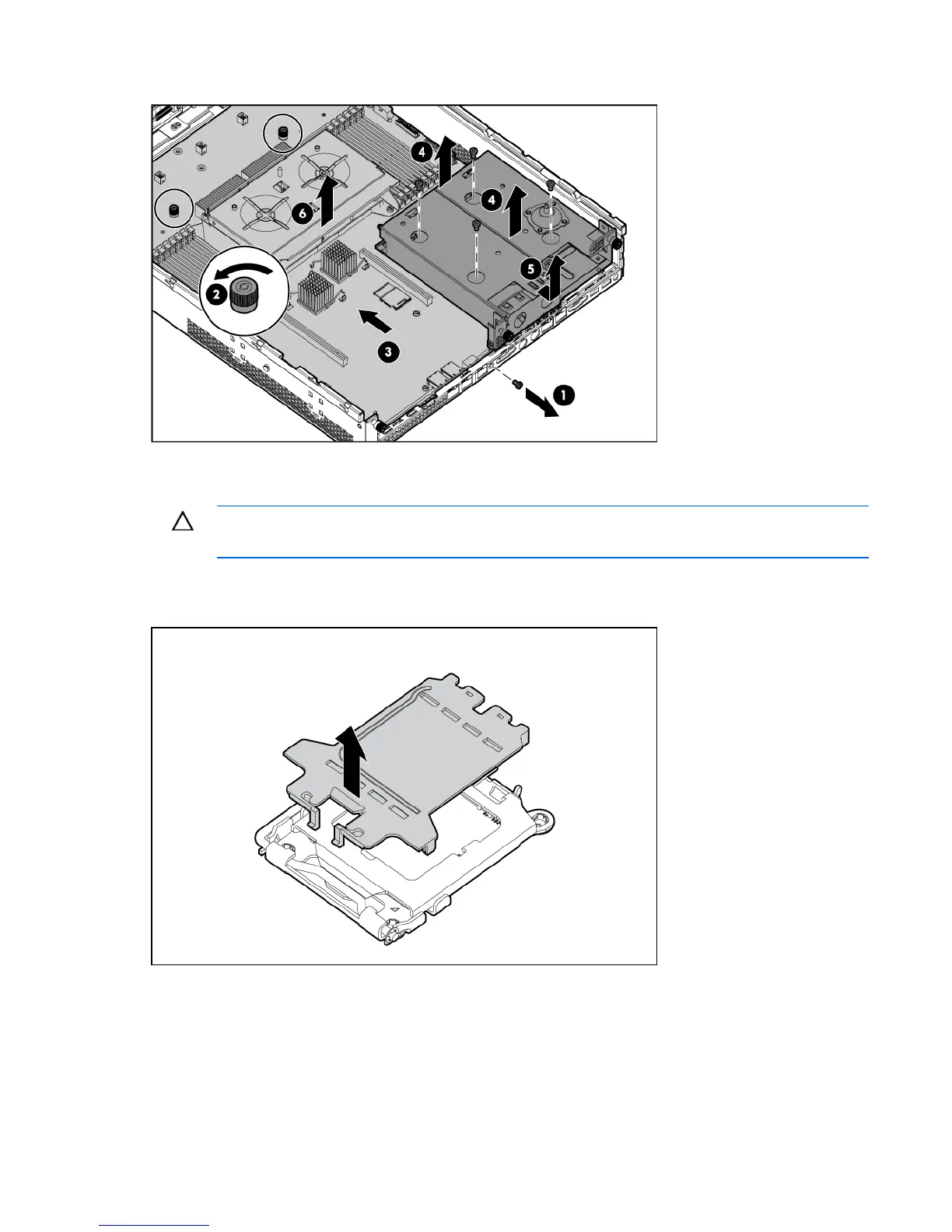 4

4

6

5

2

3

1