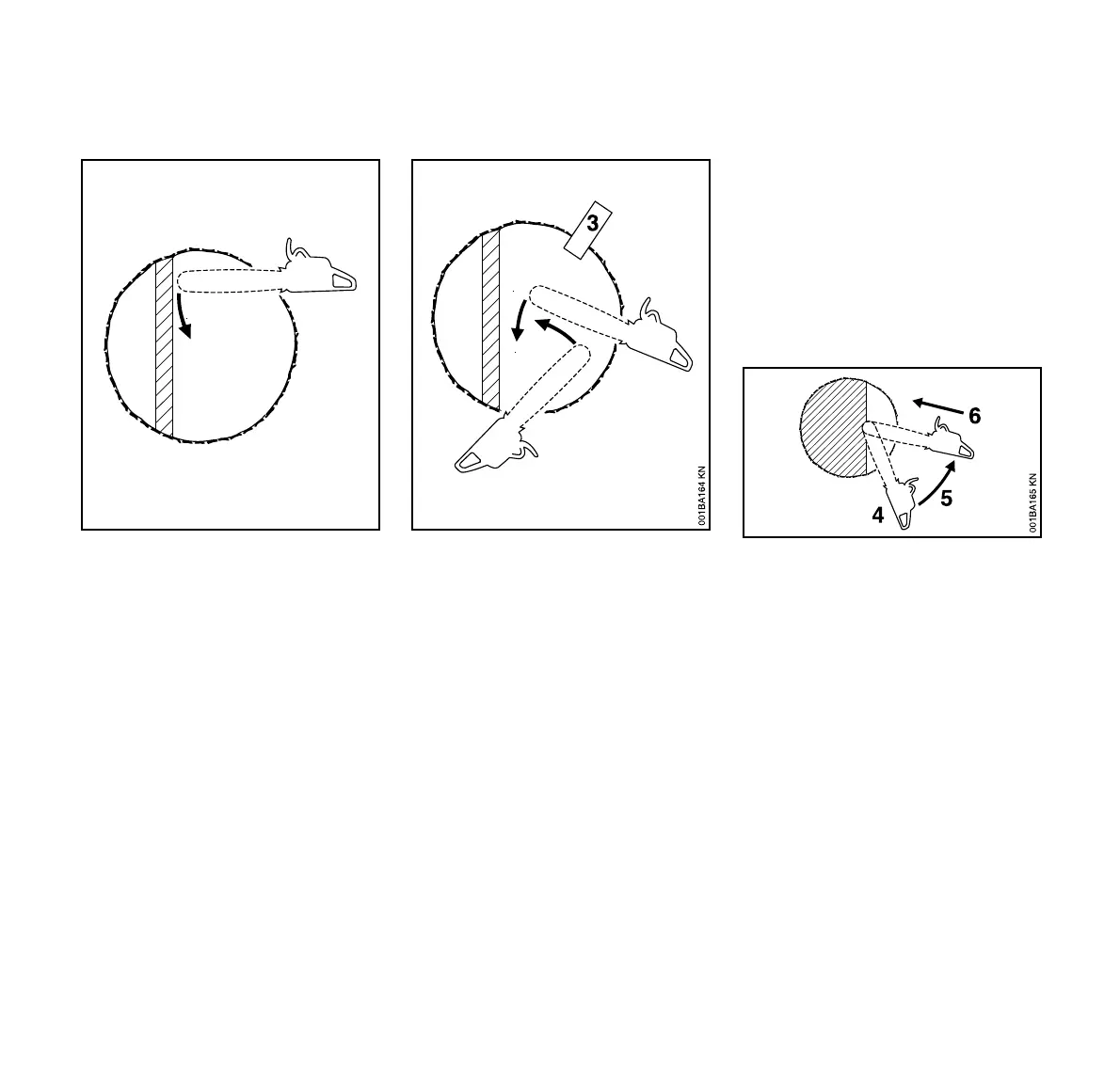 3

001BA164 KN

6

5

4

001BA165 KN