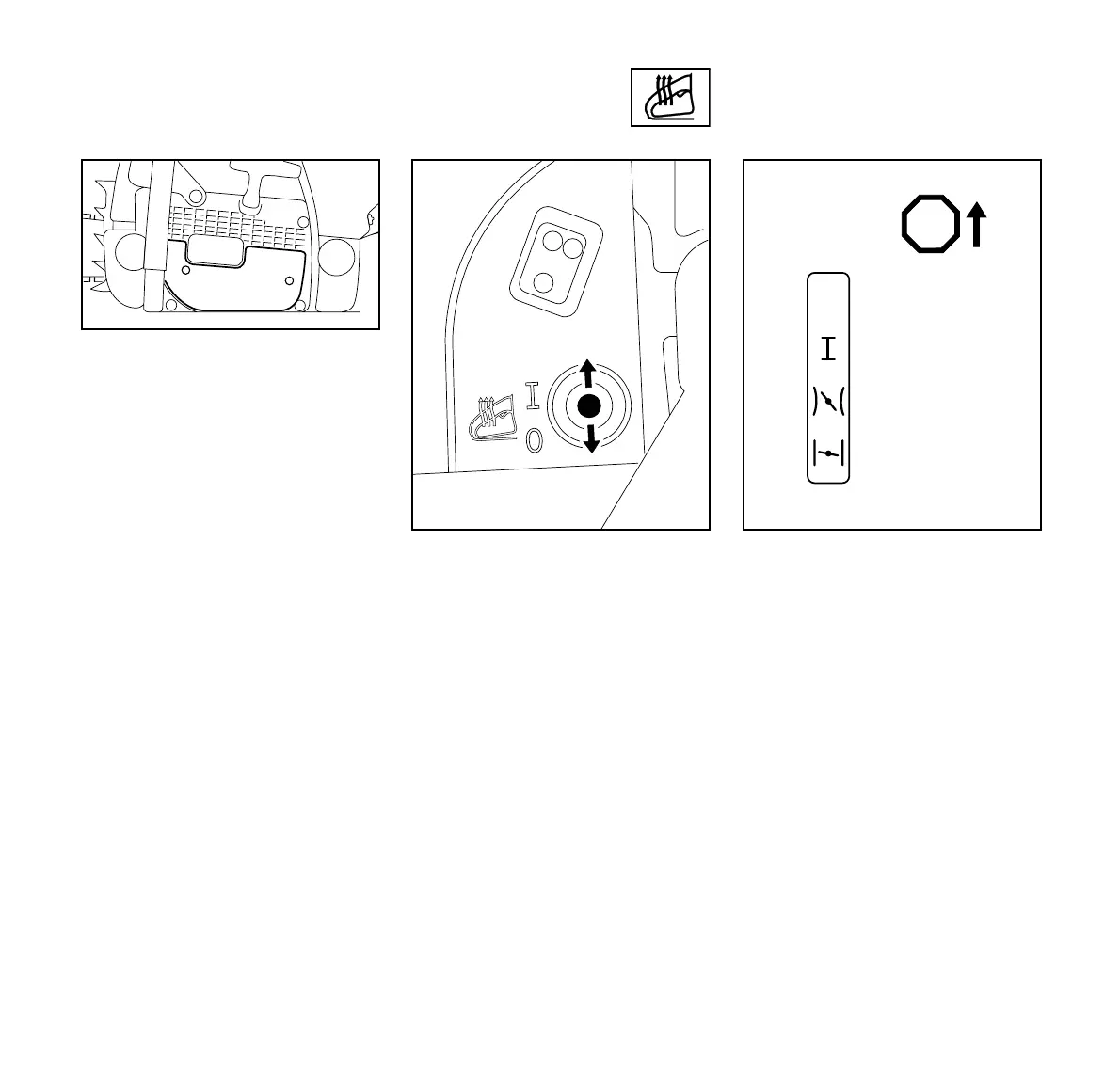 I
0

I