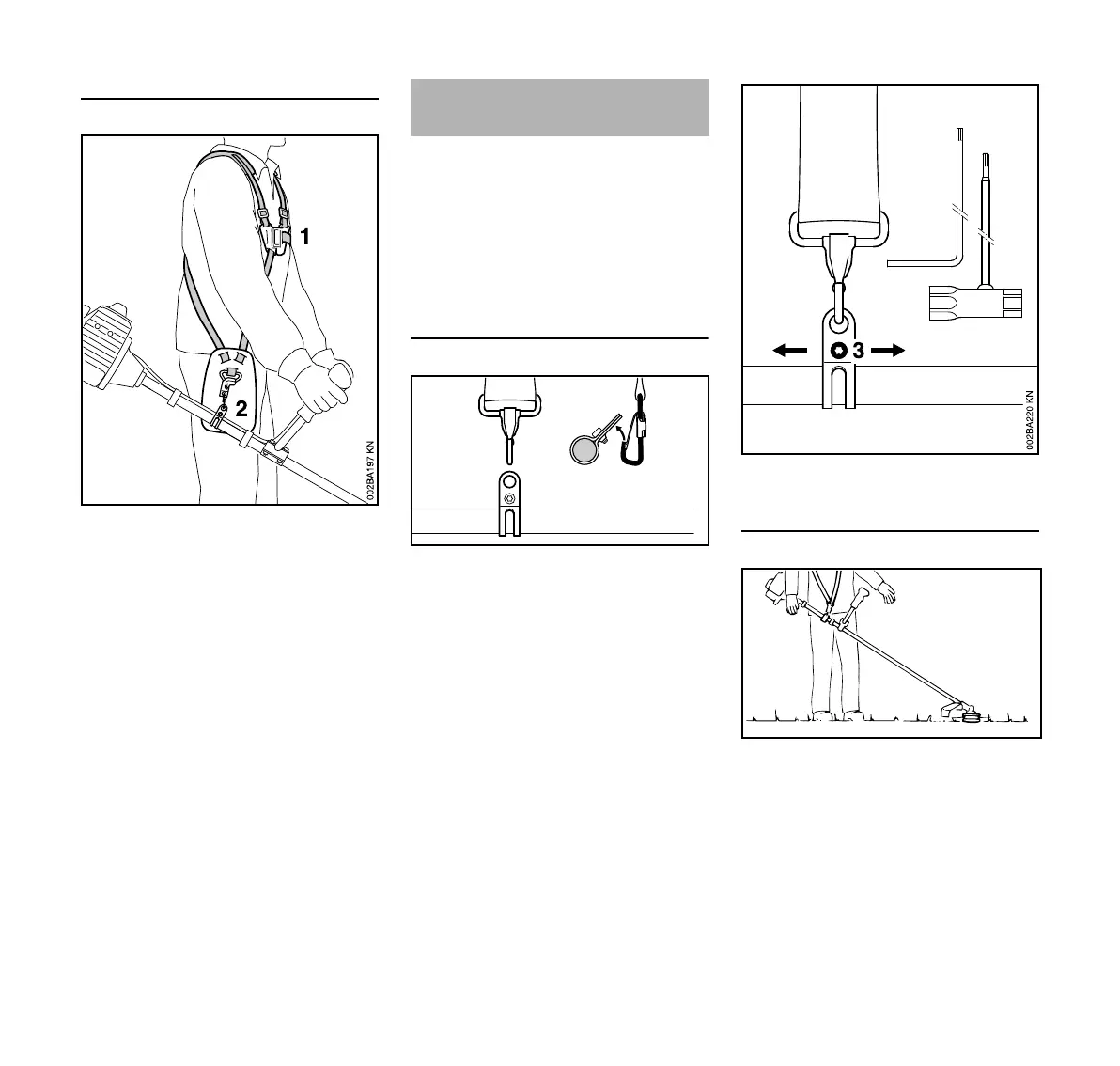 1

2

002BA197 KN

3

002BA220 KN