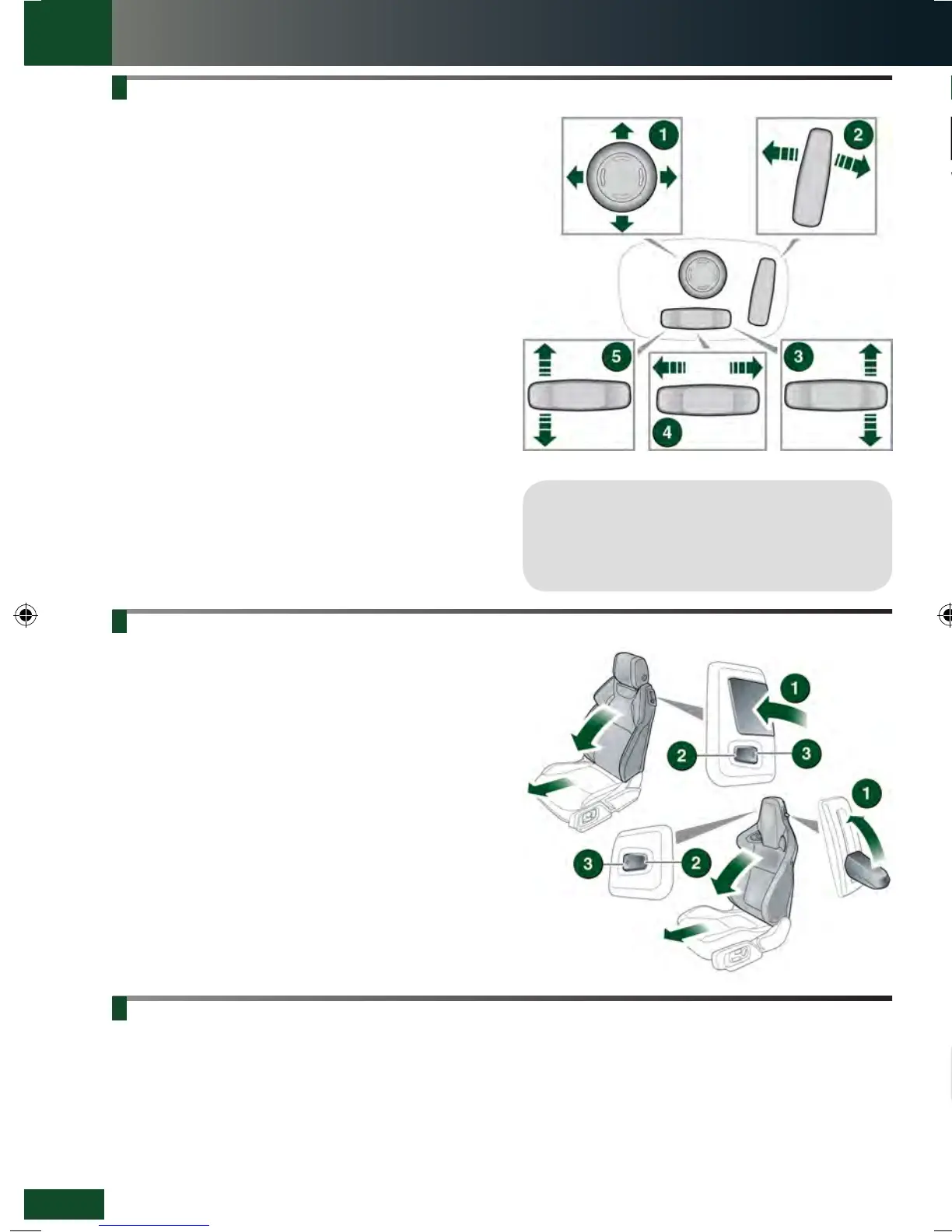 1
2
5
4
3
1
2
3
1
3
2