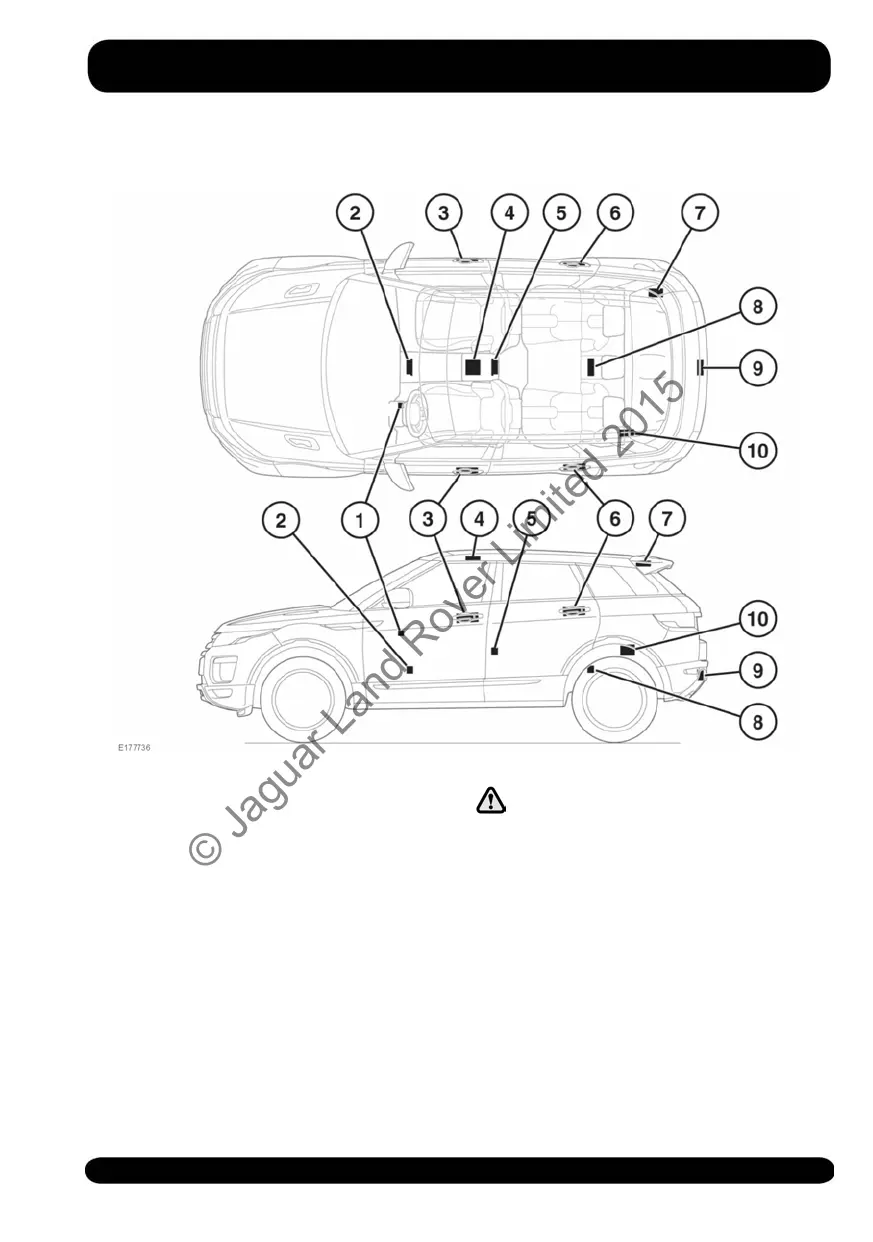 2 3 4 5 6 7

8

9

10

2 1 3 4 5 6 7

10

9

8

E177736

© Jaguar Land Rover Limited 2015