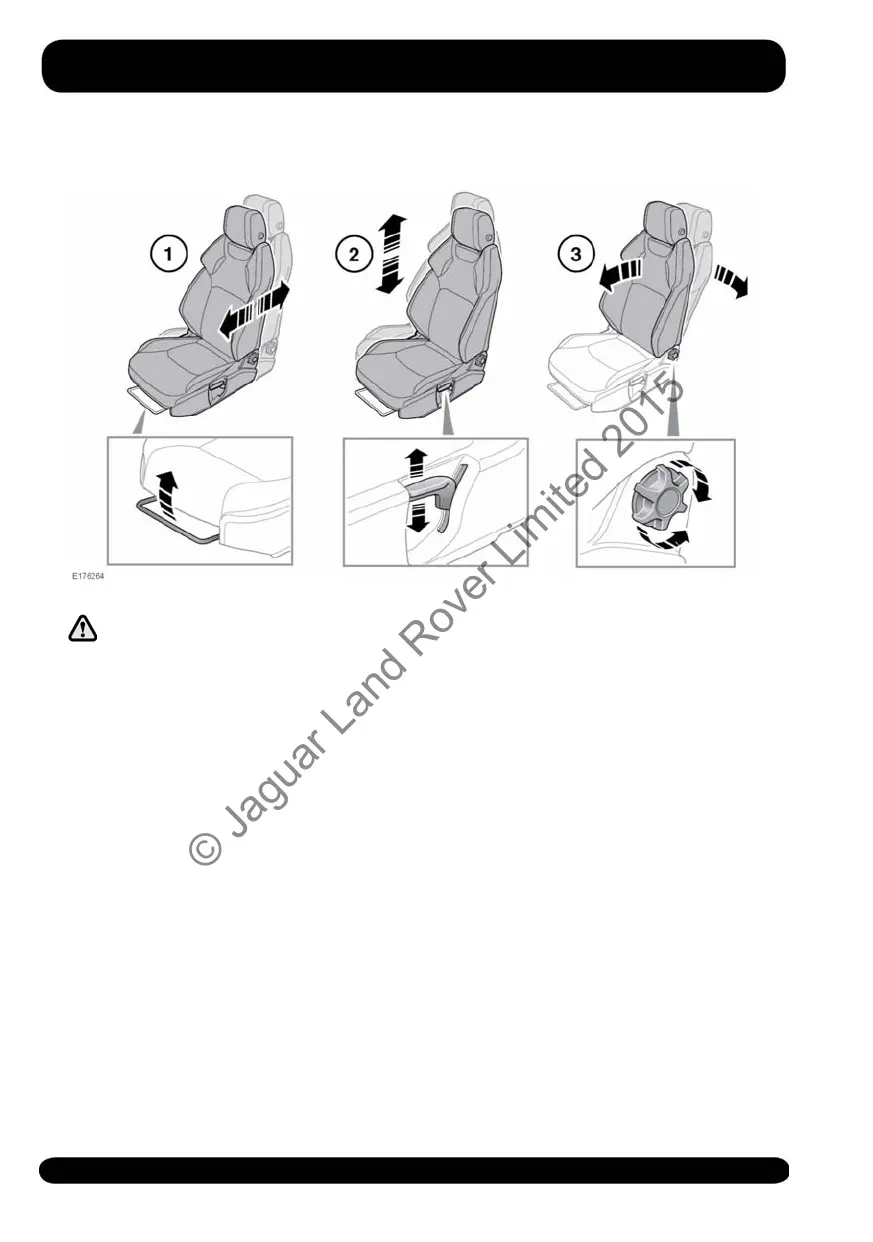 1

2

3

E176264

© Jaguar Land Rover Limited 2015