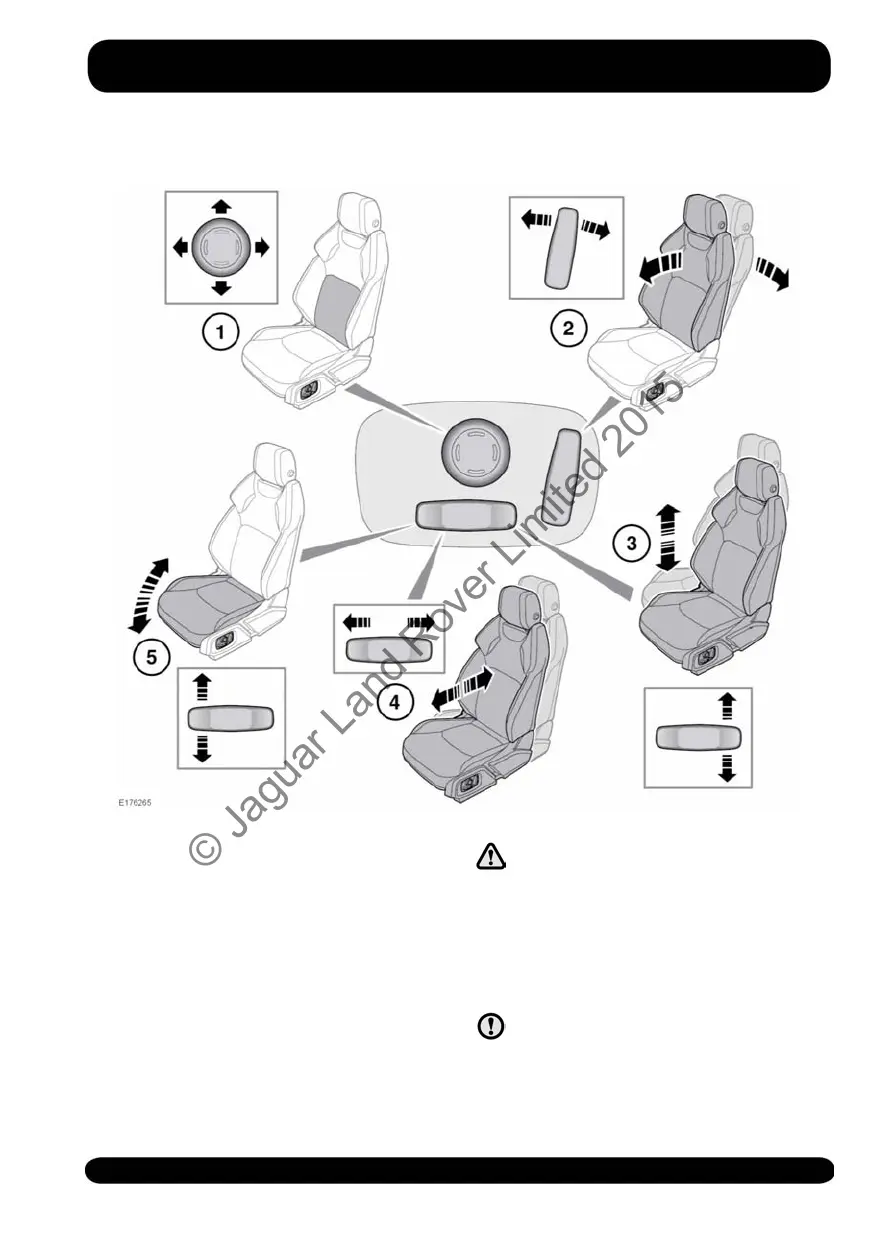 1

2

3

4

5

E176265

© Jaguar Land Rover Limited 2015