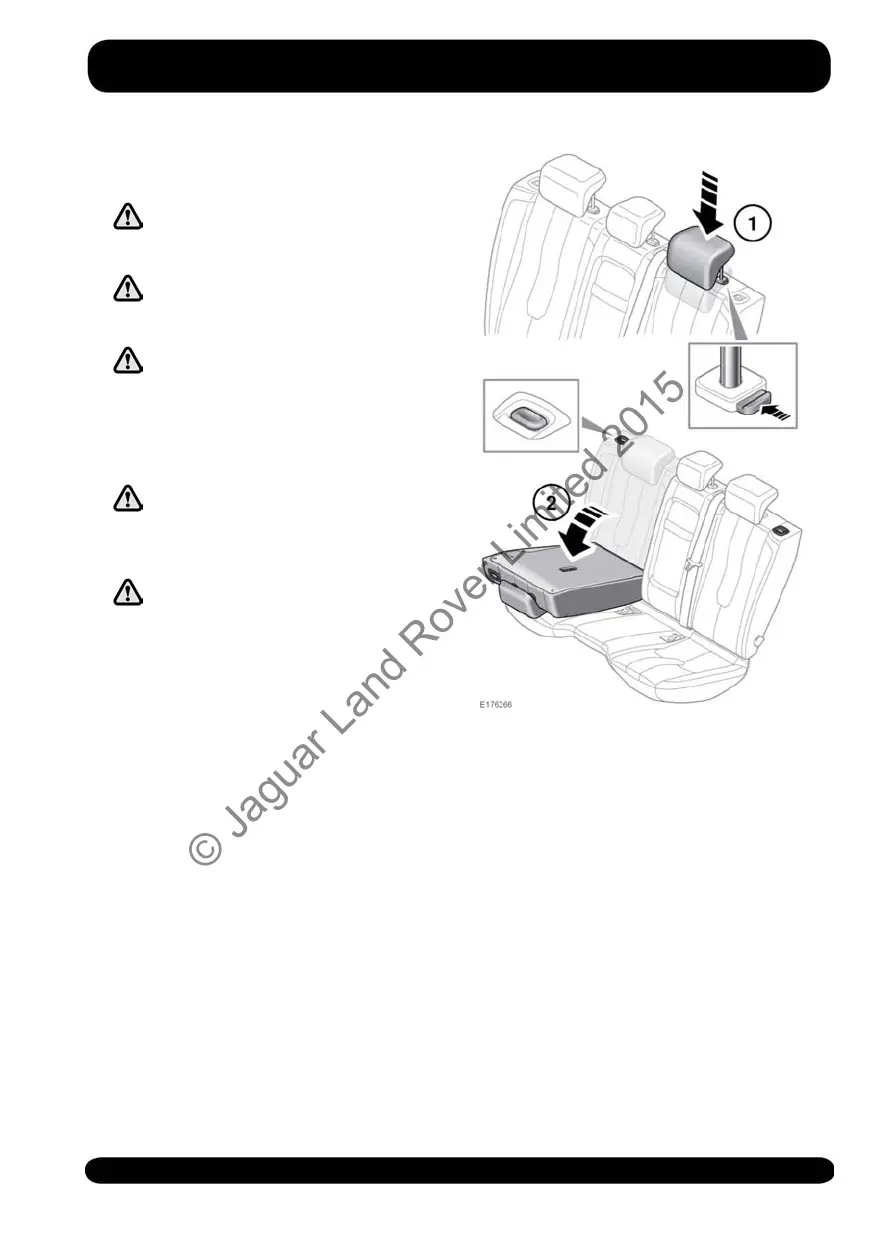 1

2

E176266

© Jaguar Land Rover Limited 2015