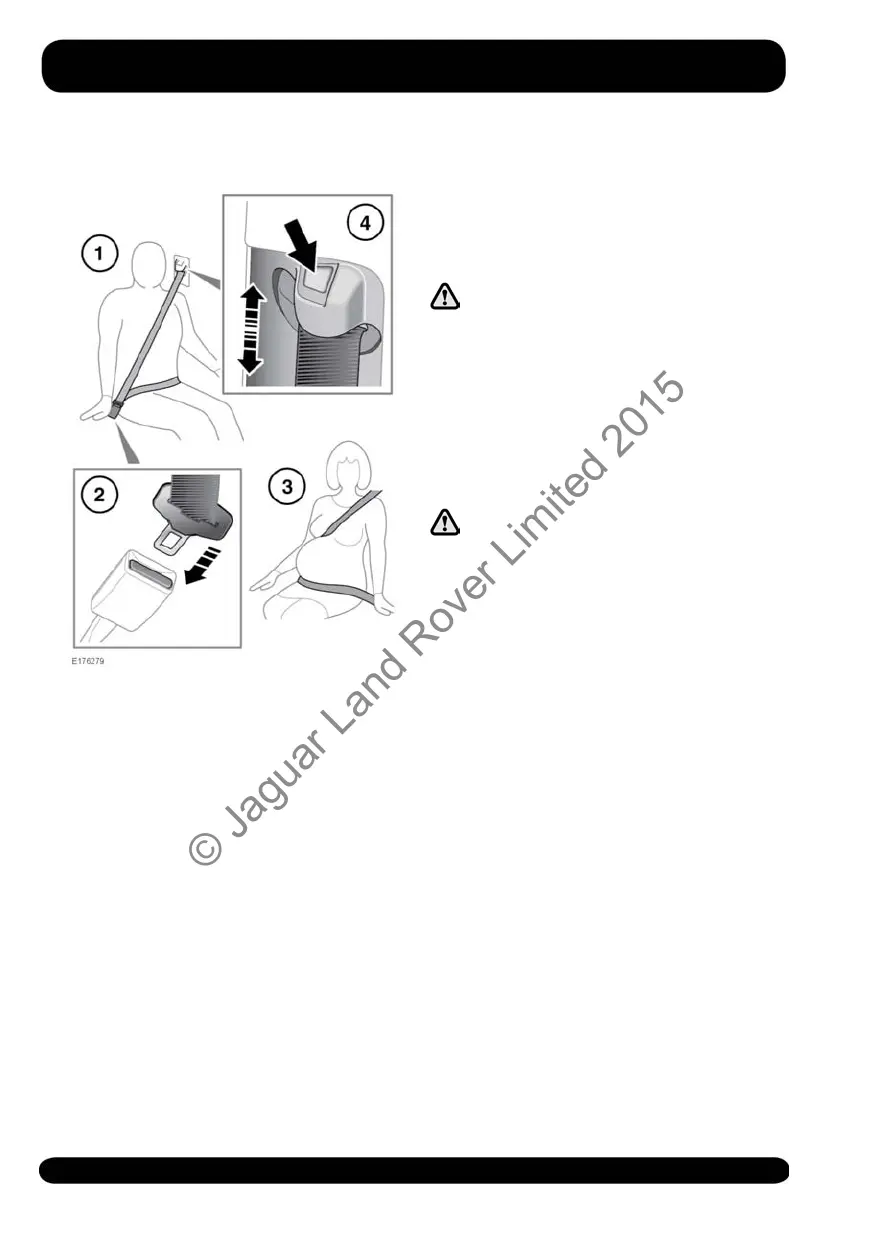 1

4

2

3

E176279

© Jaguar Land Rover Limited 2015