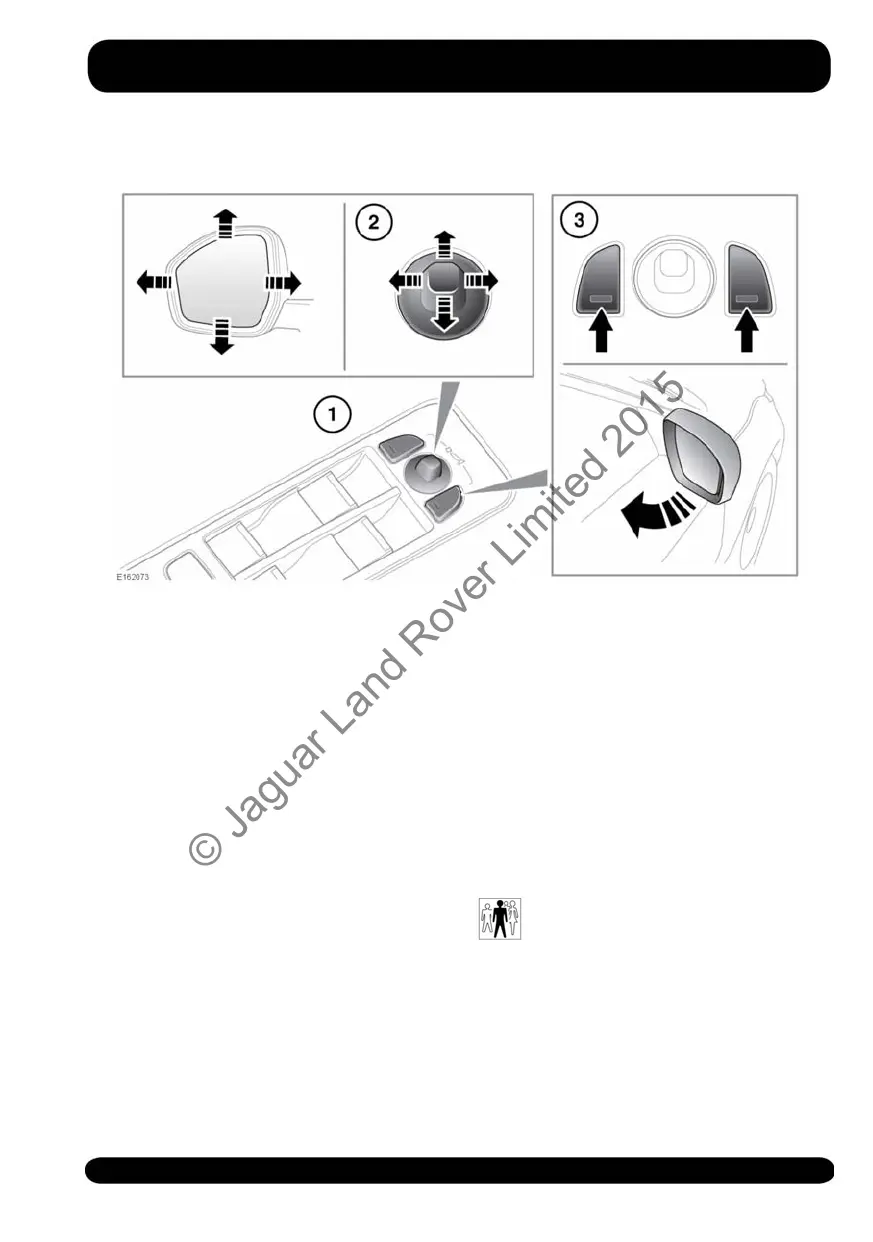 2

3

1

E162073

© Jaguar Land Rover Limited 2015