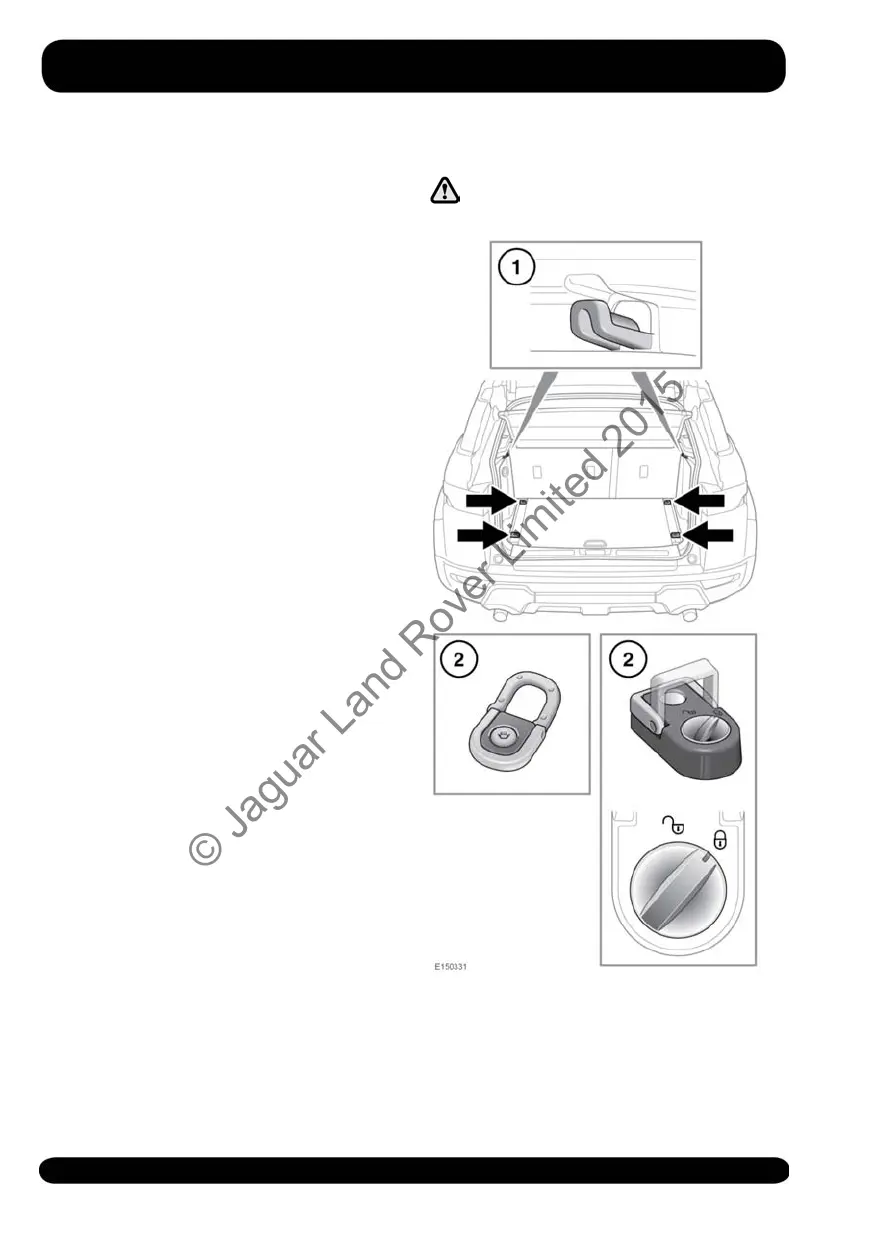 1

2

2

E150331

© Jaguar Land Rover Limited 2015