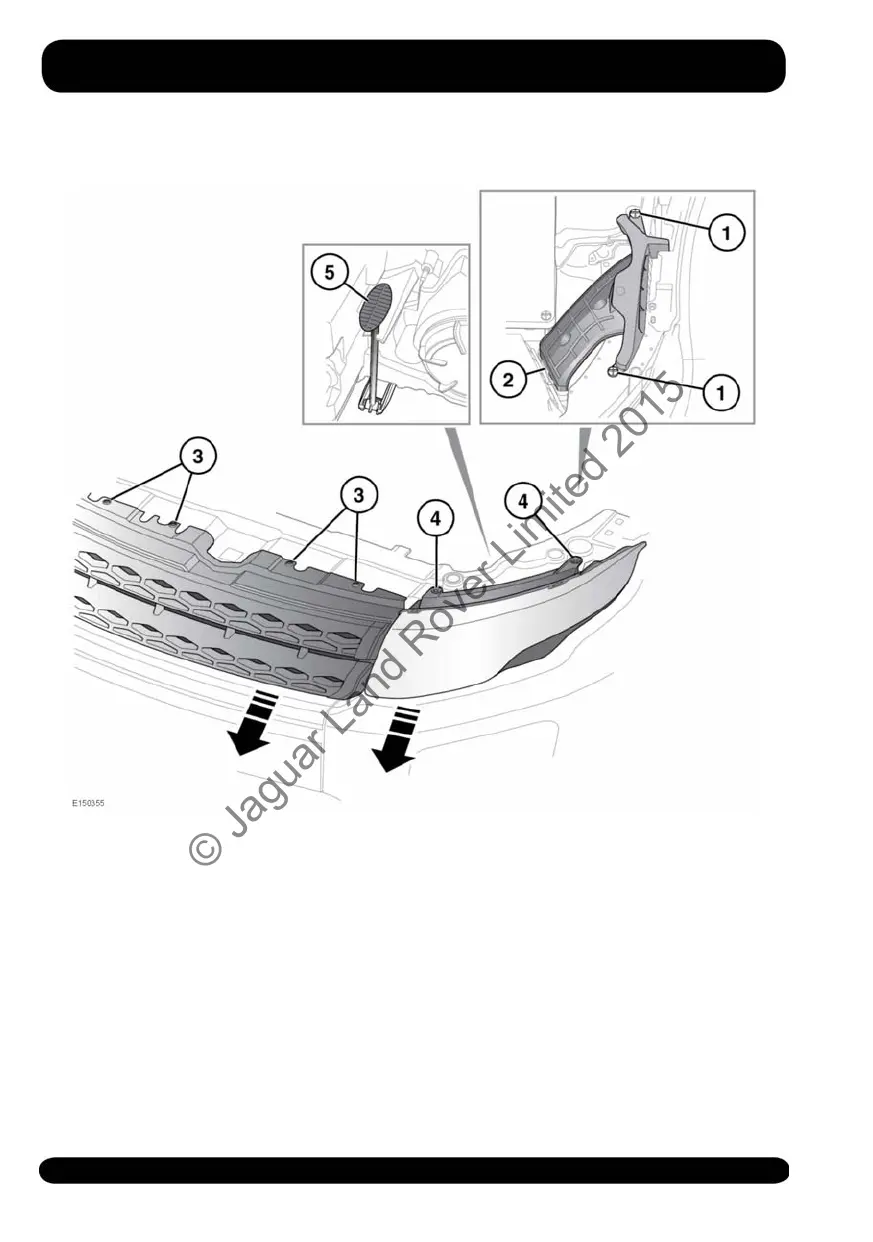 5

1

2

1

3

3

4

4

E150355

© Jaguar Land Rover Limited 2015