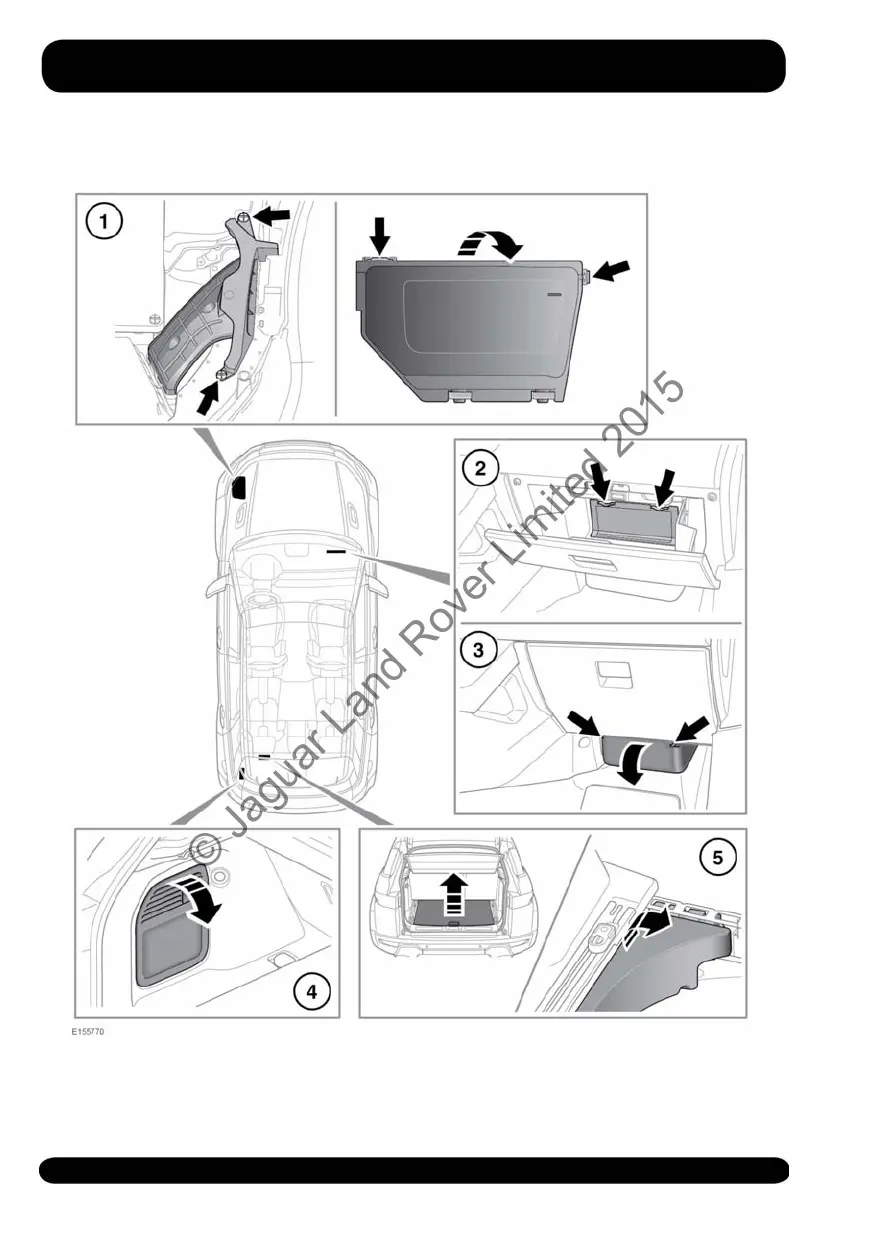 1

2

3

4

5

© Jaguar Land Rover Limited 2015

E155770