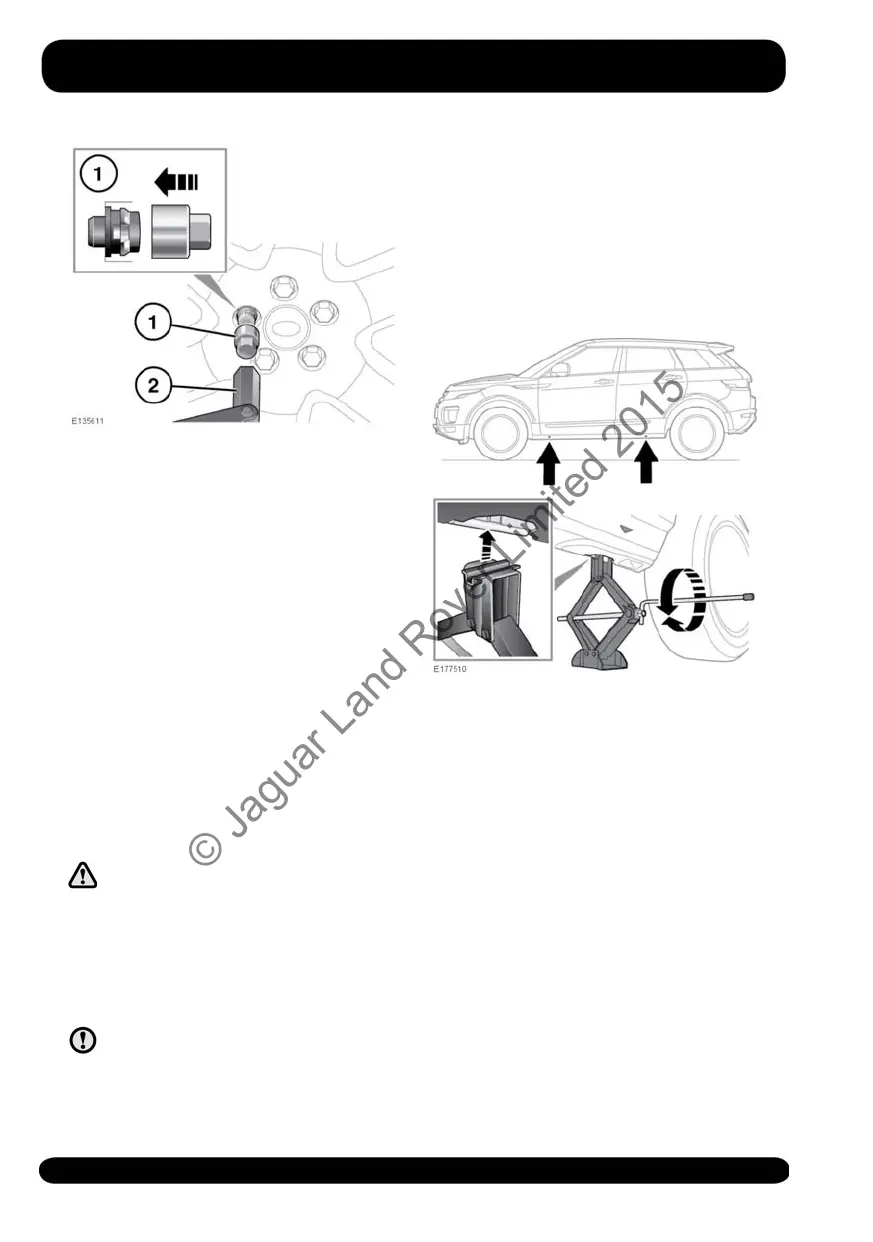 1

1

2

E135611

E177510

© Jaguar Land Rover Limited 2015