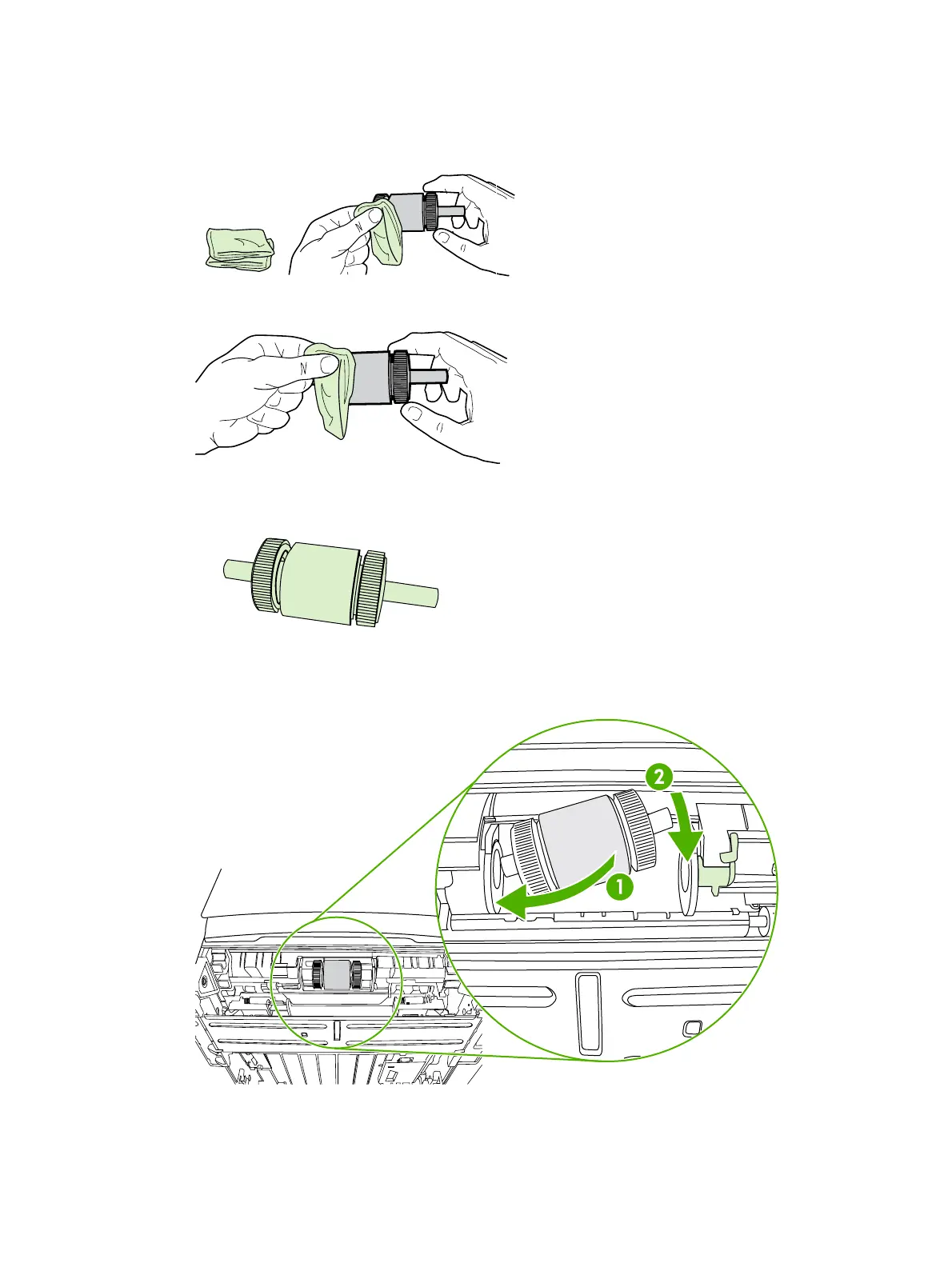 2

1