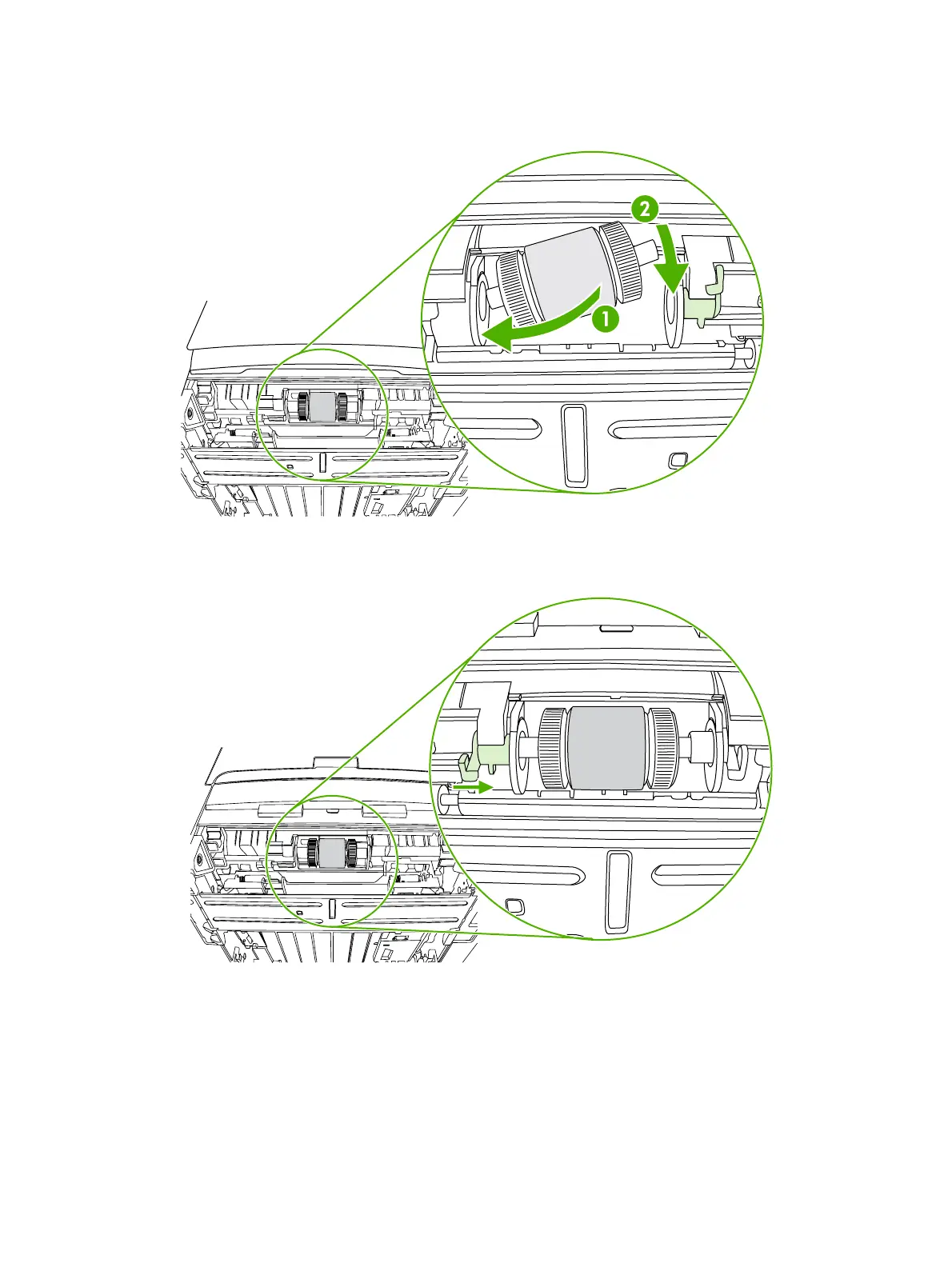 2

1