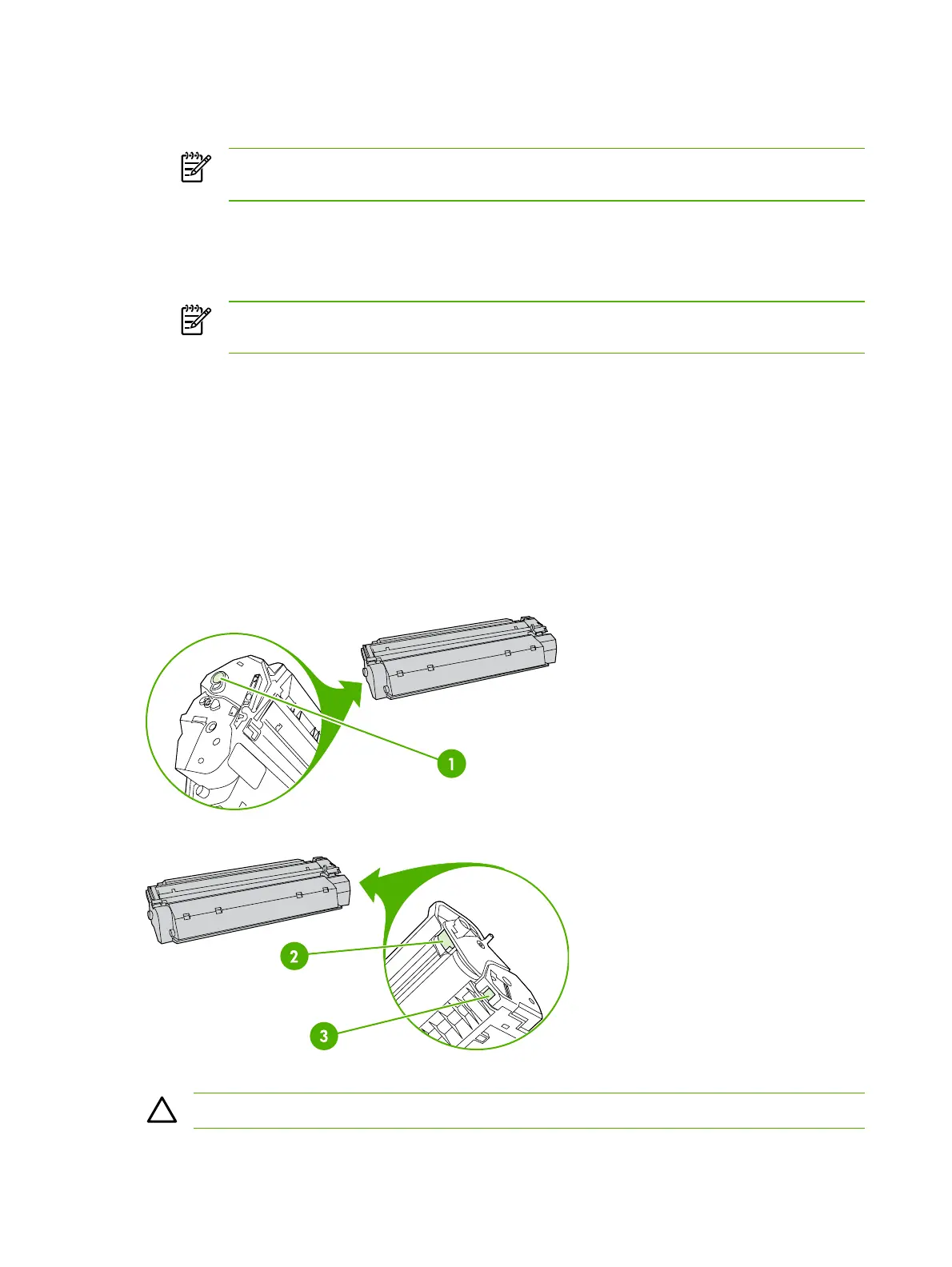 1

2

3