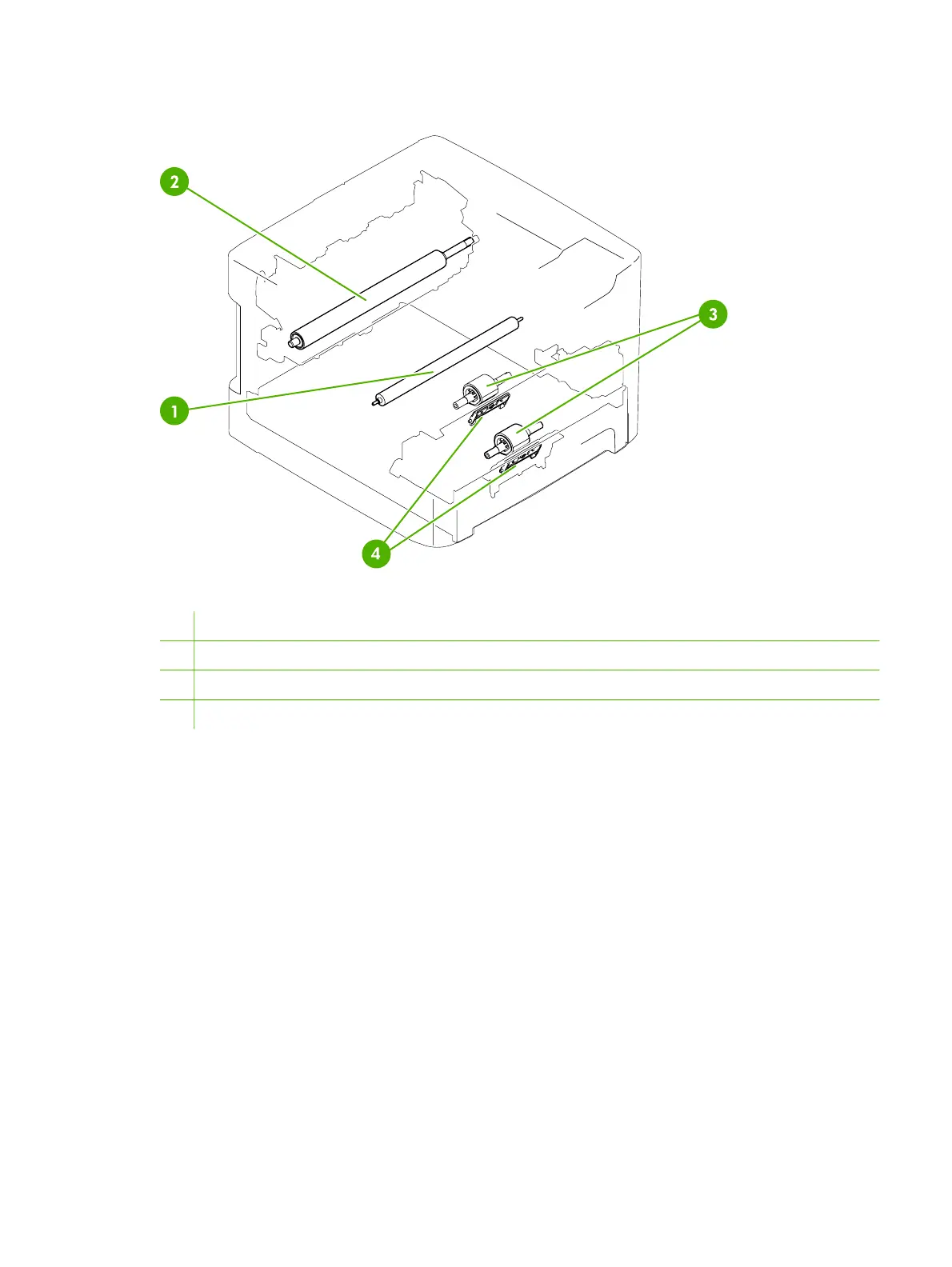 2

3

1

4