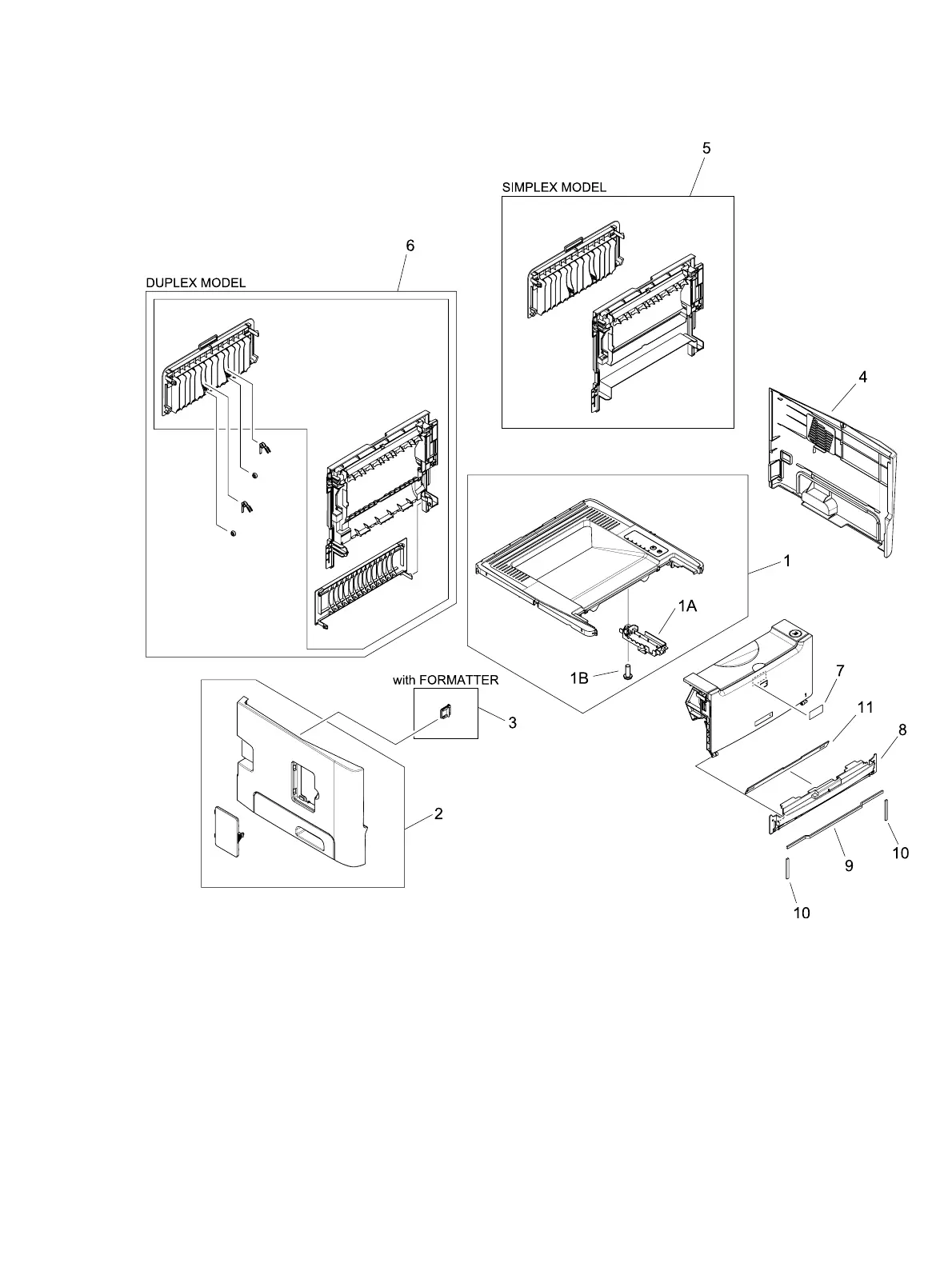 5

SIMPLEX MODEL

6

DUPLEX MODEL

4

1

1A

1B

with FORMATTER

3

7

11

8

2

9

10

10