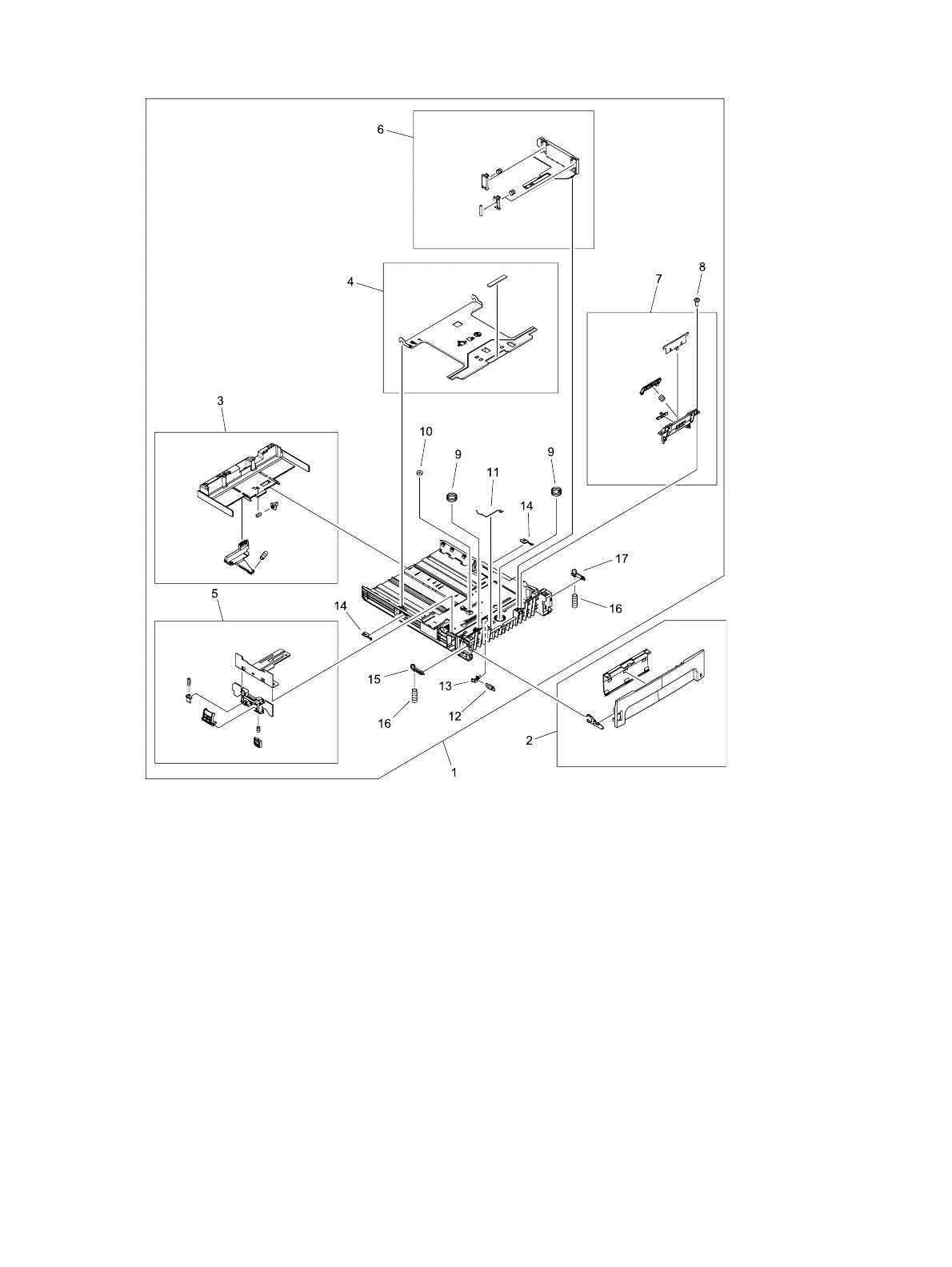 6

4

8

7

3

10

9

11

9

14

17

16

5

14

15

13

16

12

2

1