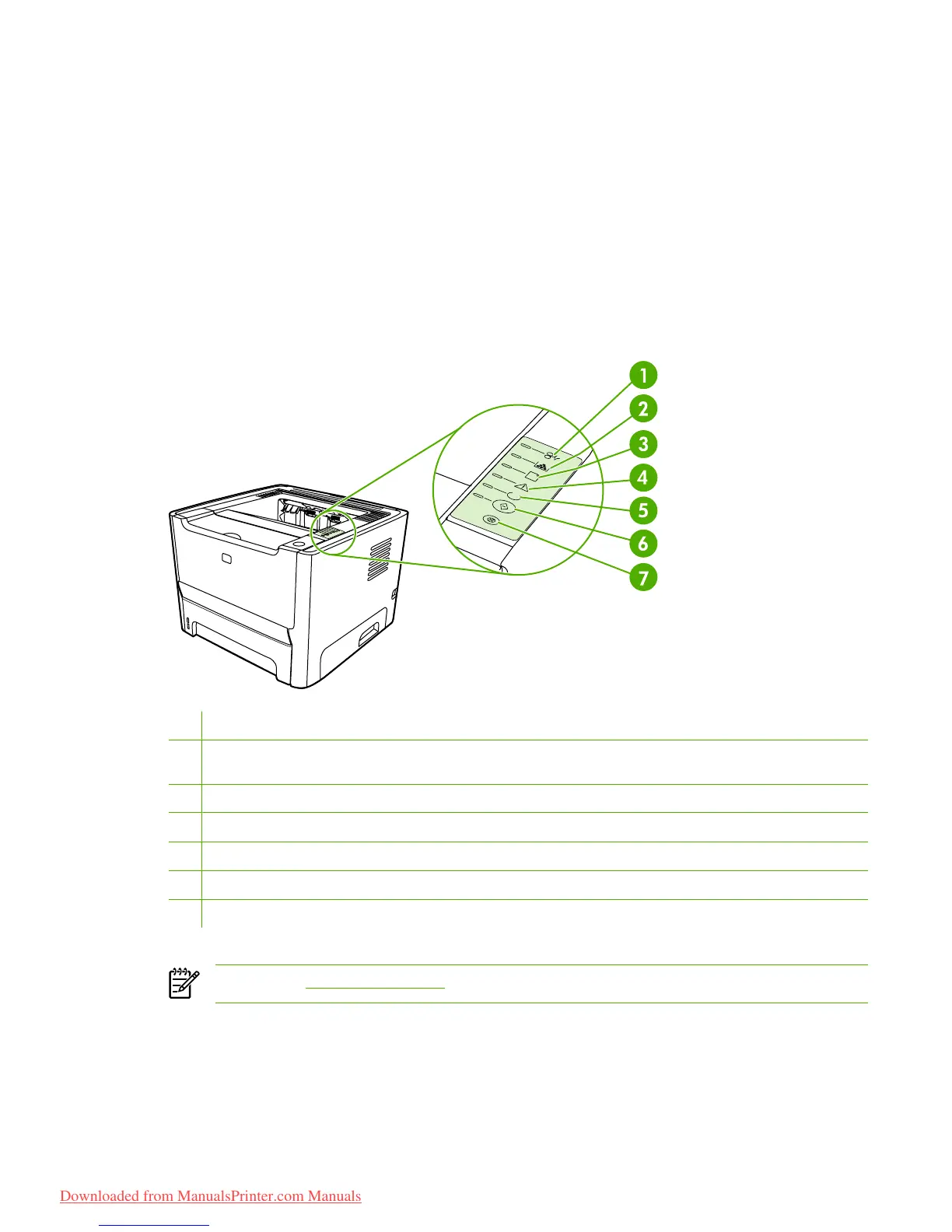 1
2
3
4
5
6
7

Downloaded from ManualsPrinter.com Manuals