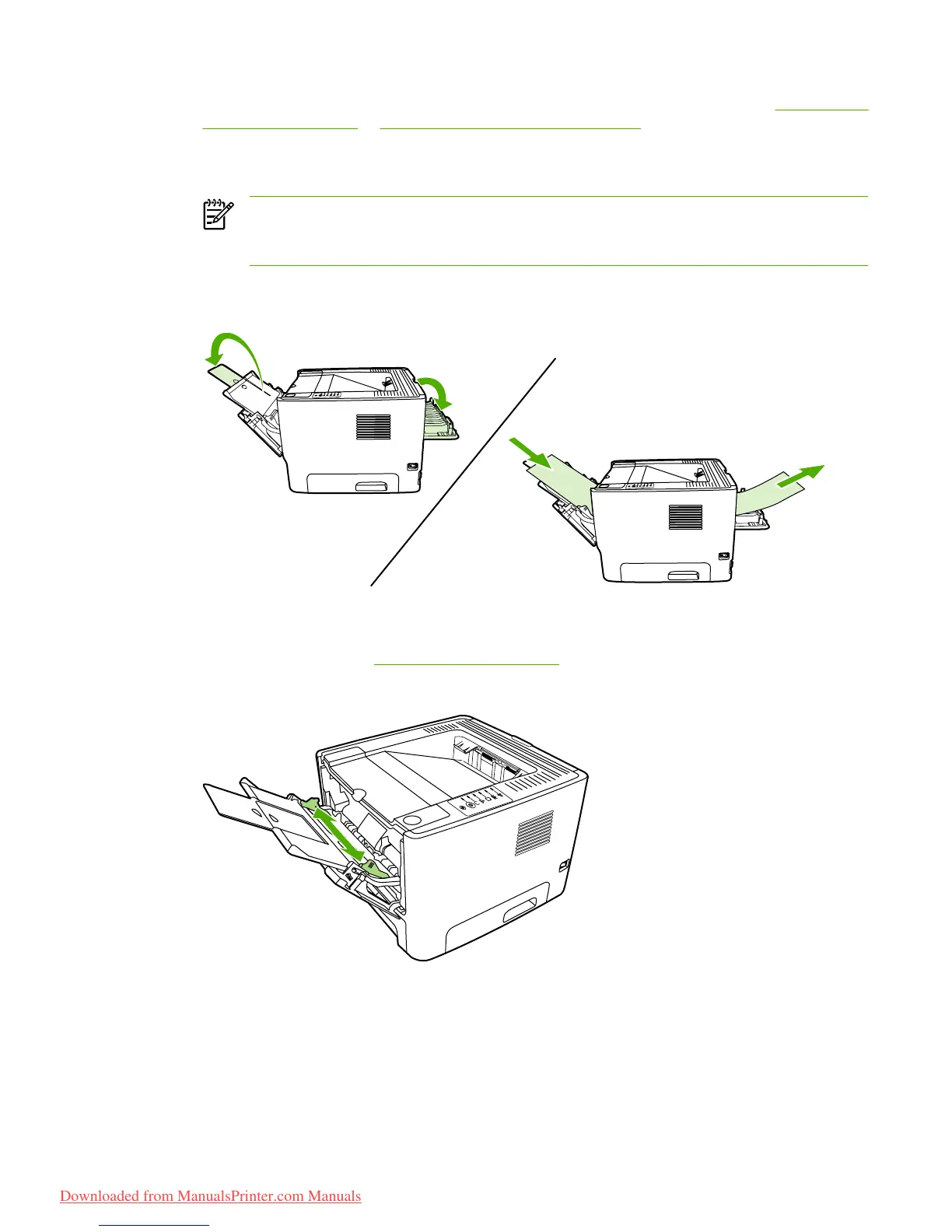 Downloaded from ManualsPrinter.com Manuals