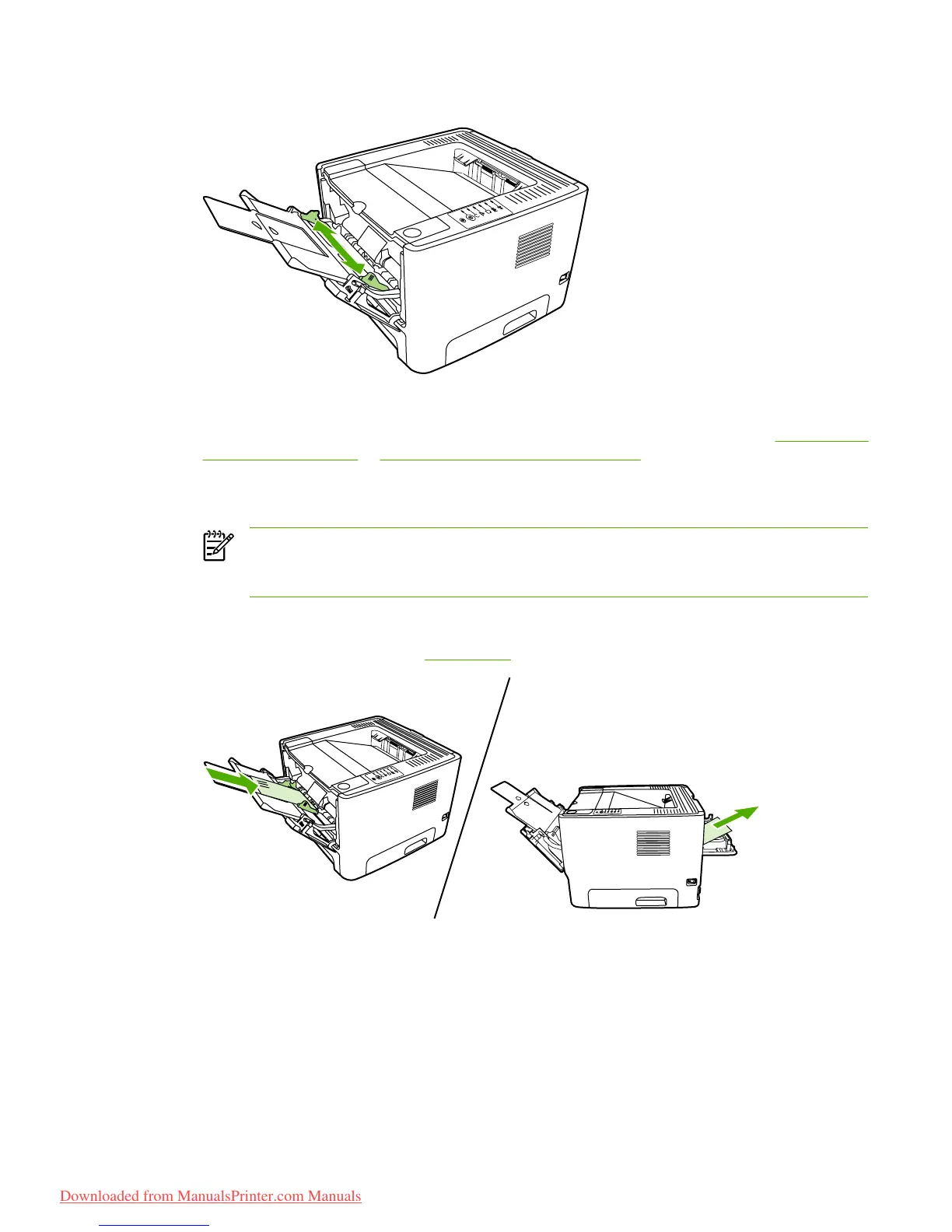 Downloaded from ManualsPrinter.com Manuals