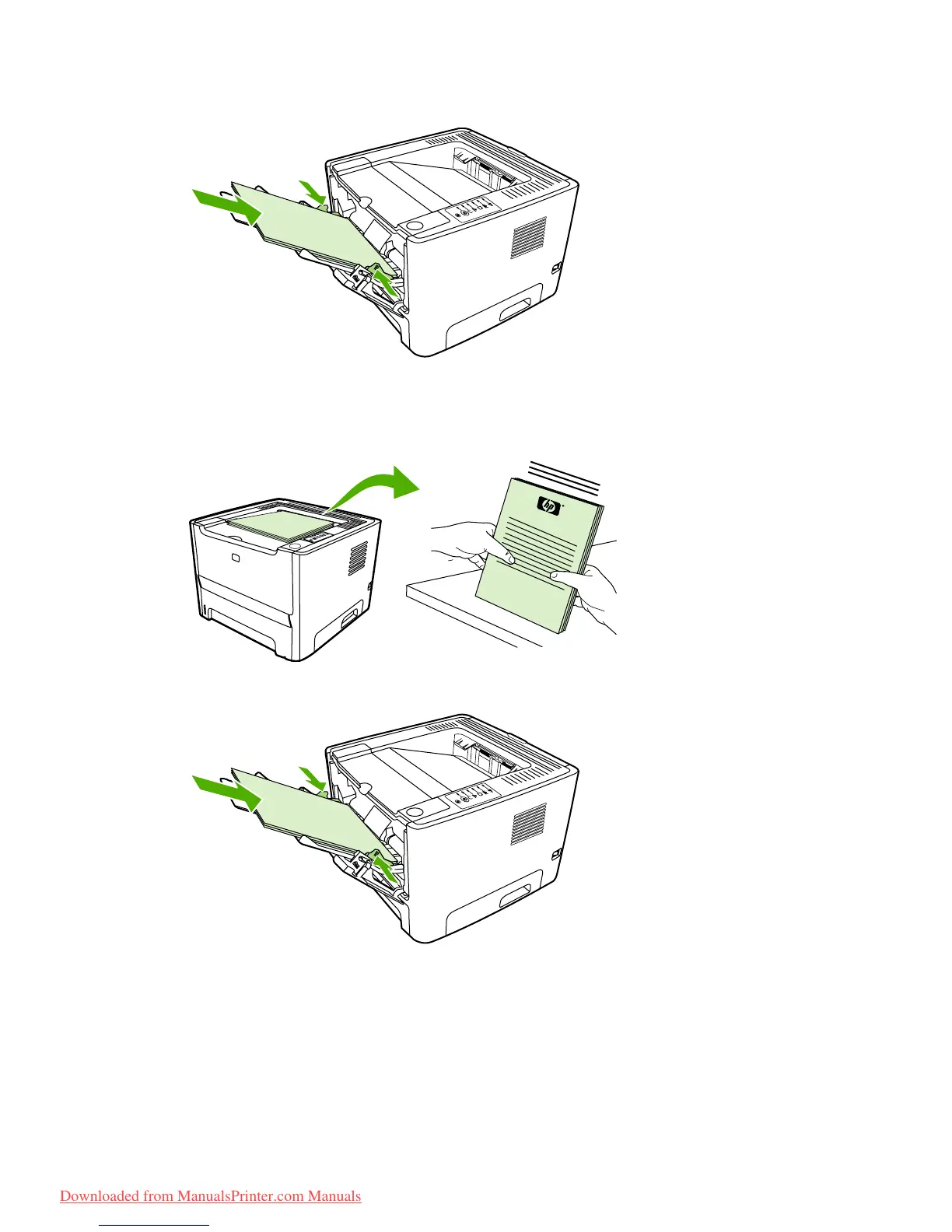 hp

Downloaded from ManualsPrinter.com Manuals