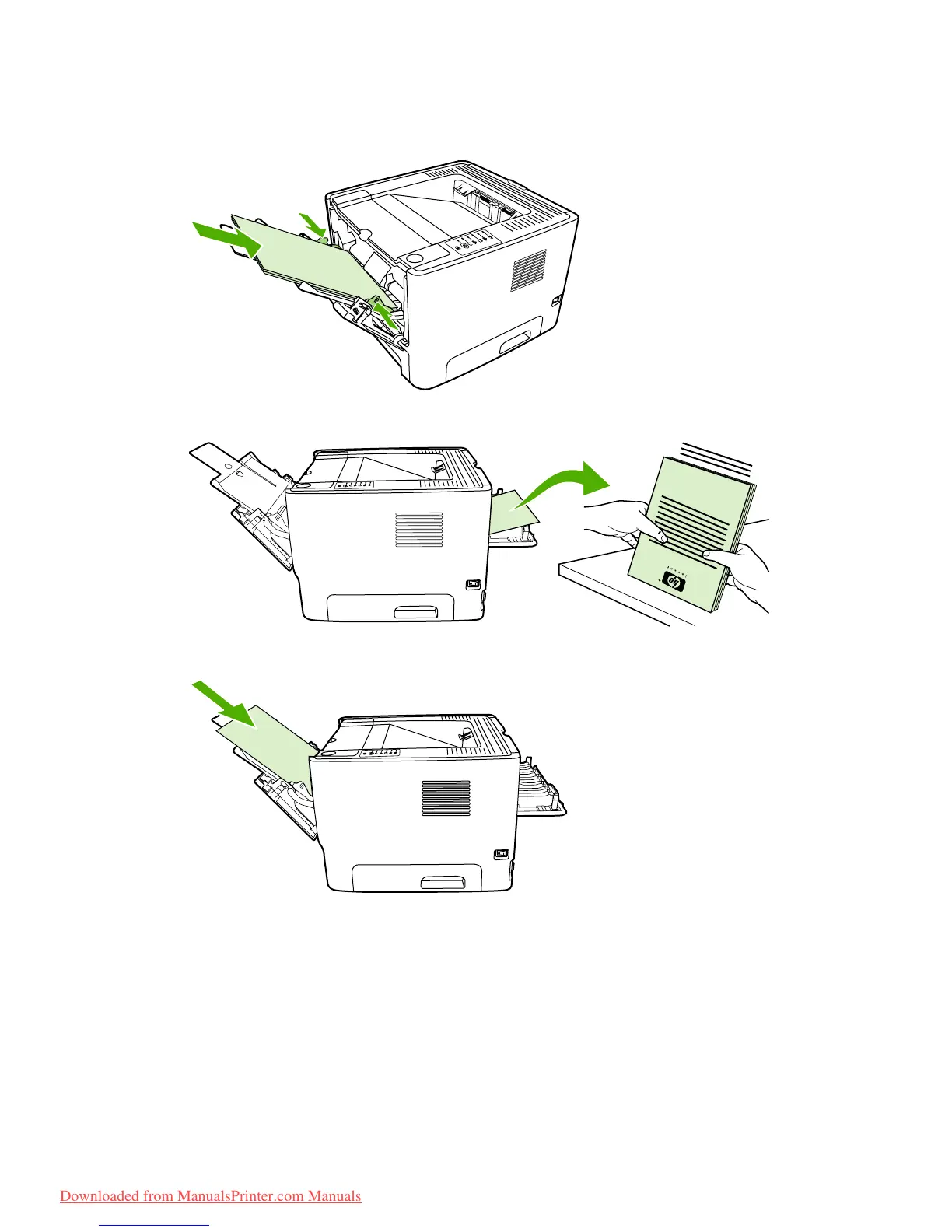 Downloaded from ManualsPrinter.com Manuals