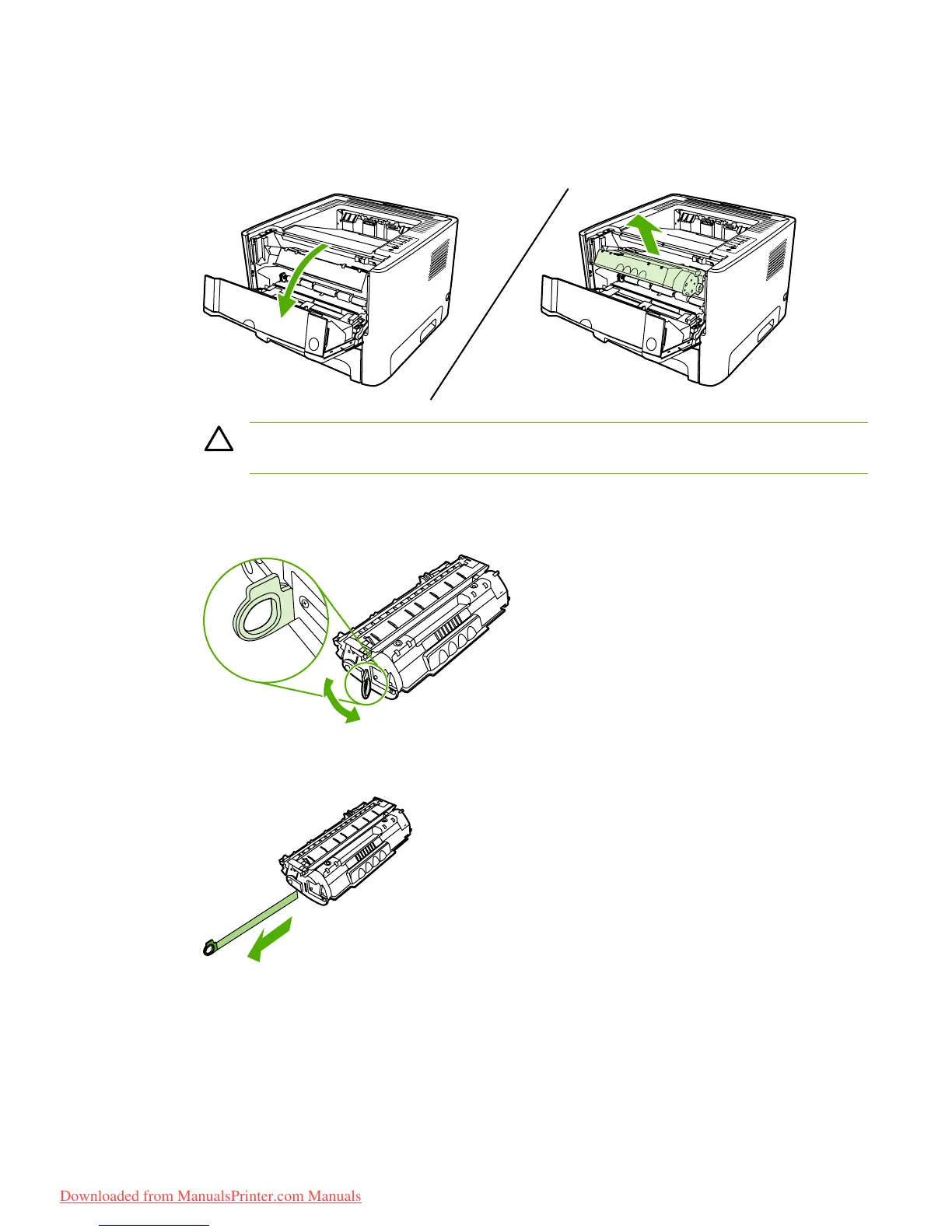 Downloaded from ManualsPrinter.com Manuals