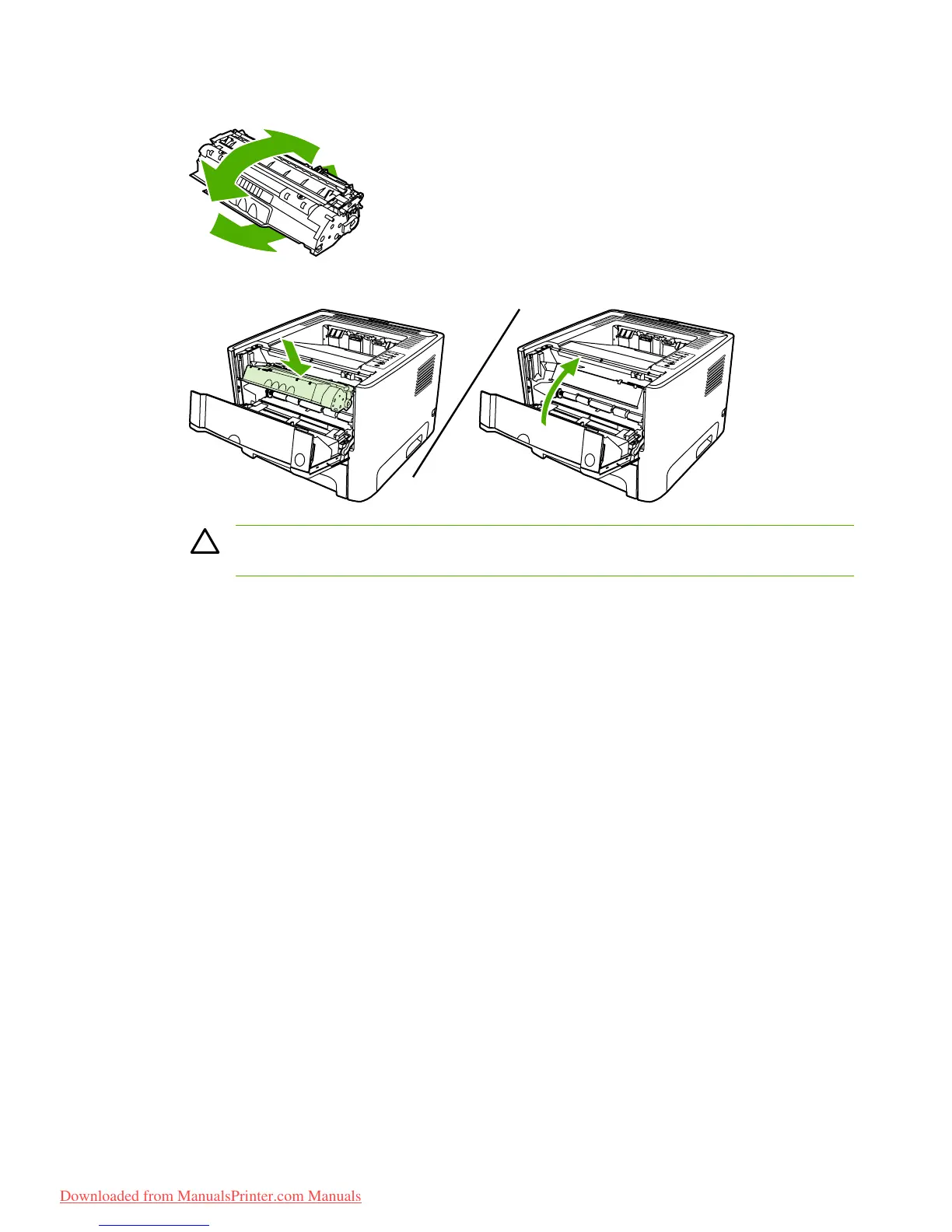 Downloaded from ManualsPrinter.com Manuals