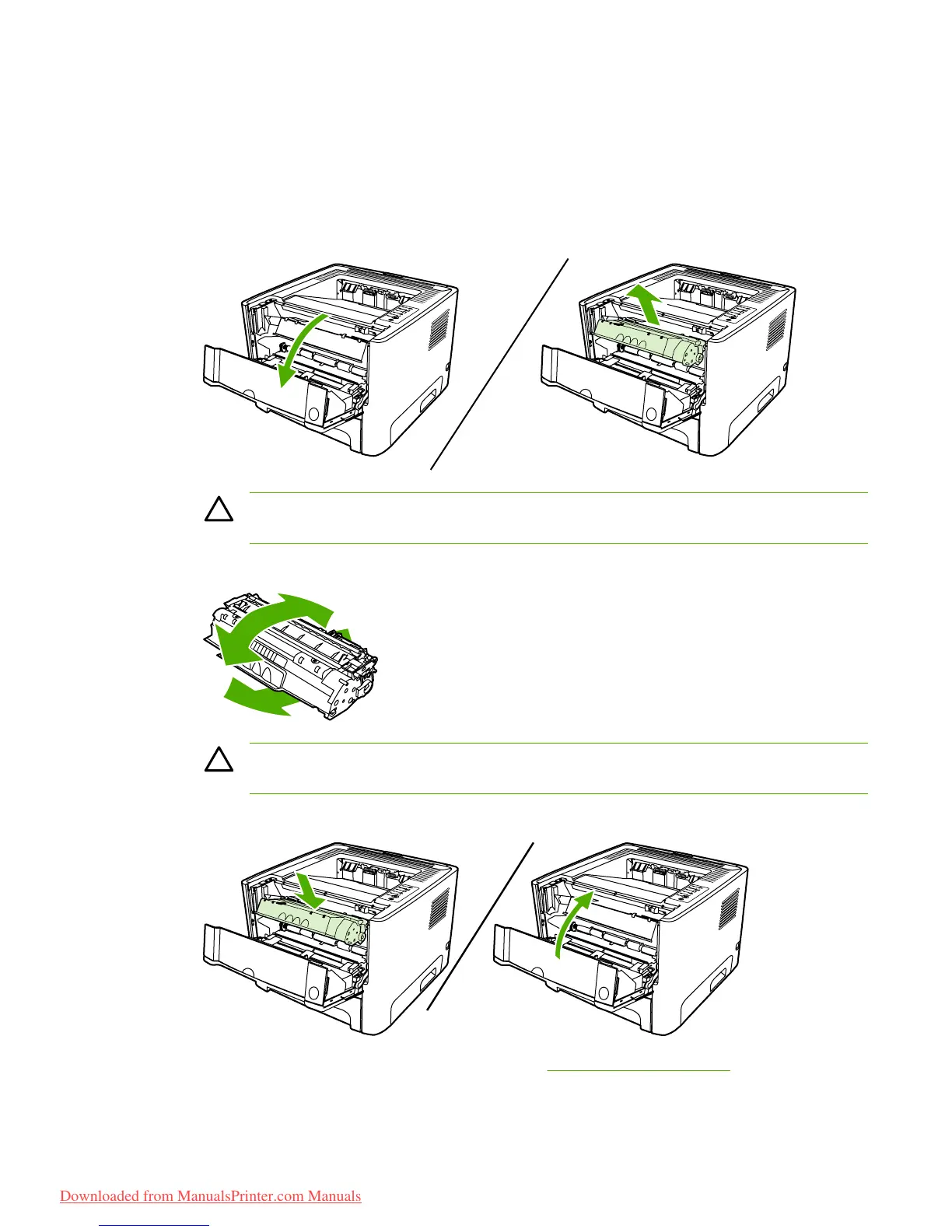 Downloaded from ManualsPrinter.com Manuals