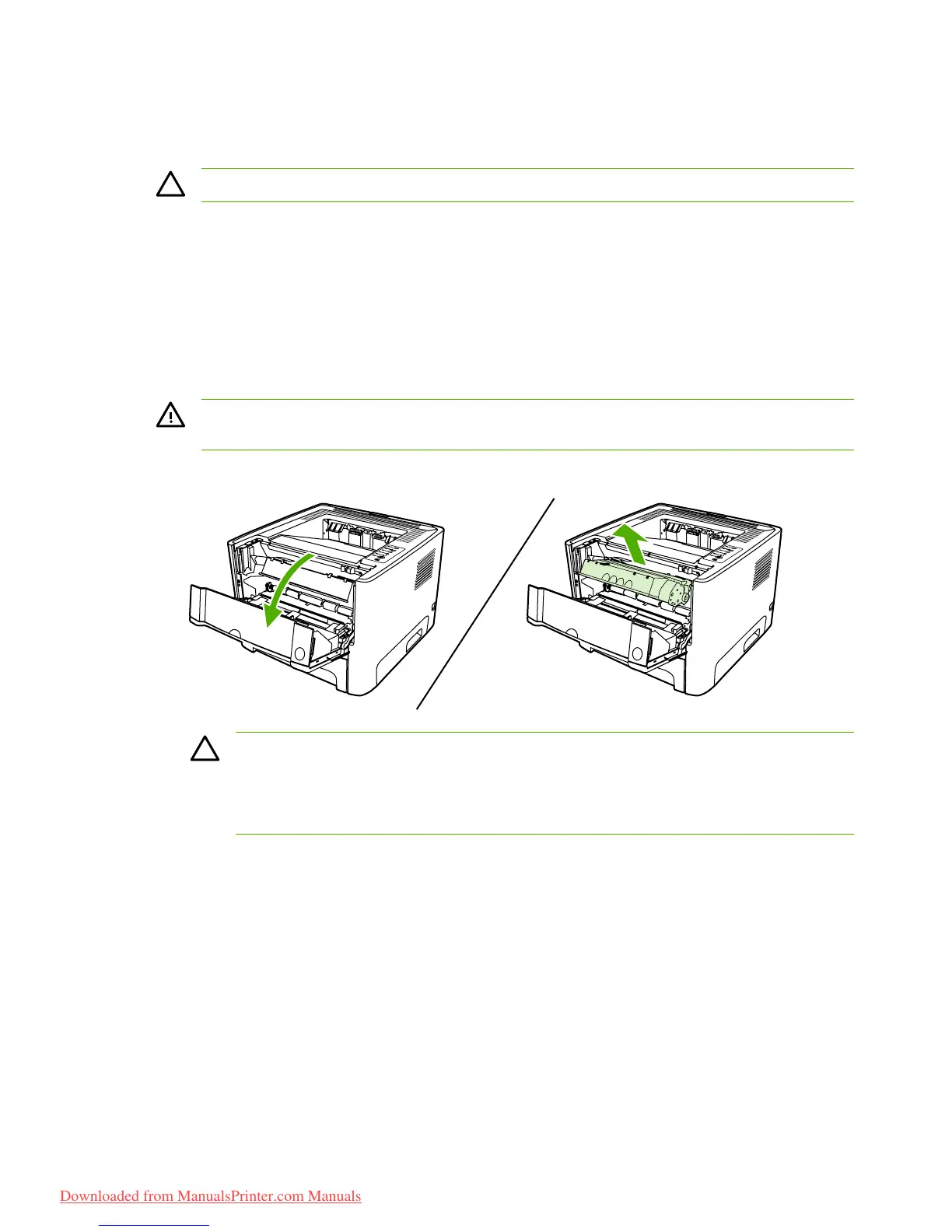 Downloaded from ManualsPrinter.com Manuals