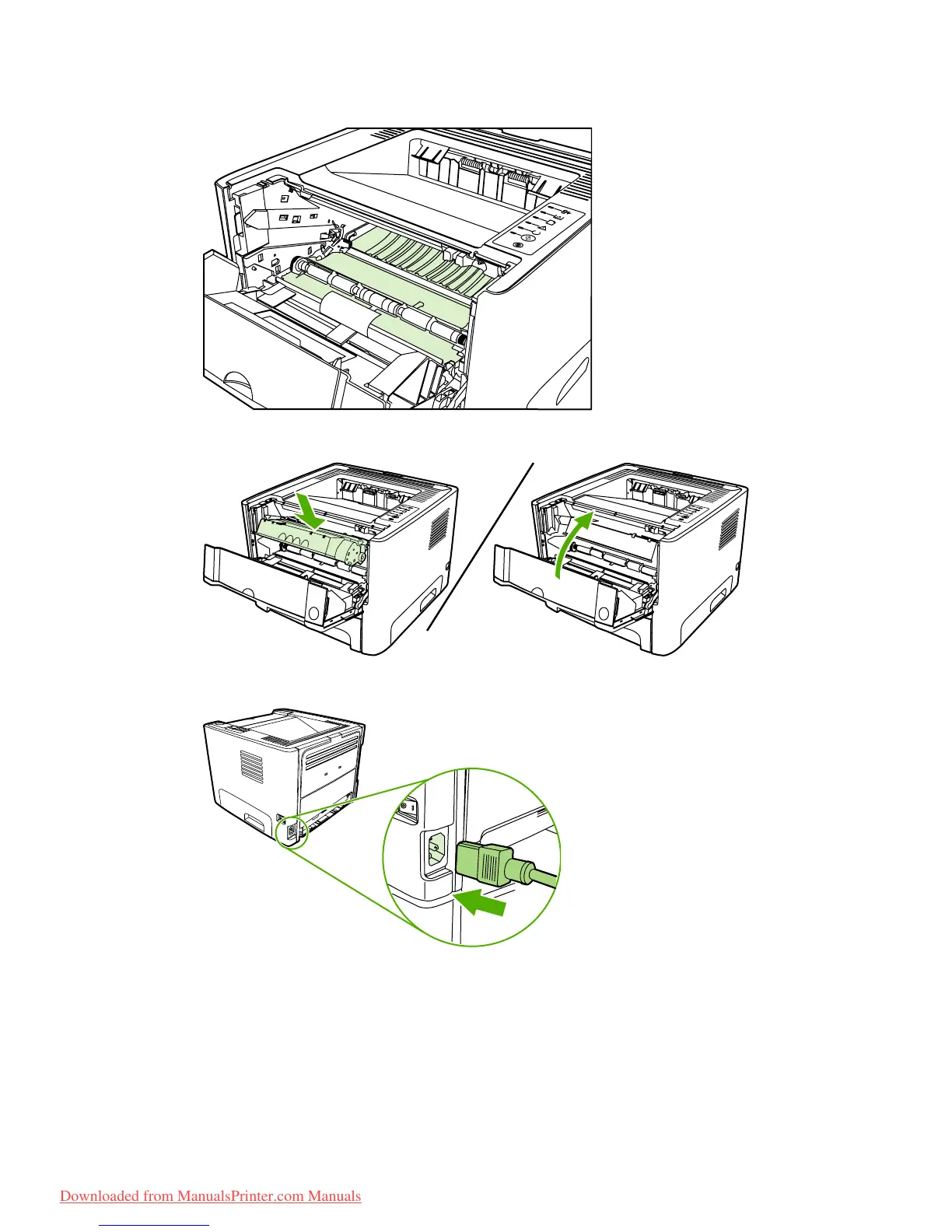 Downloaded from ManualsPrinter.com Manuals