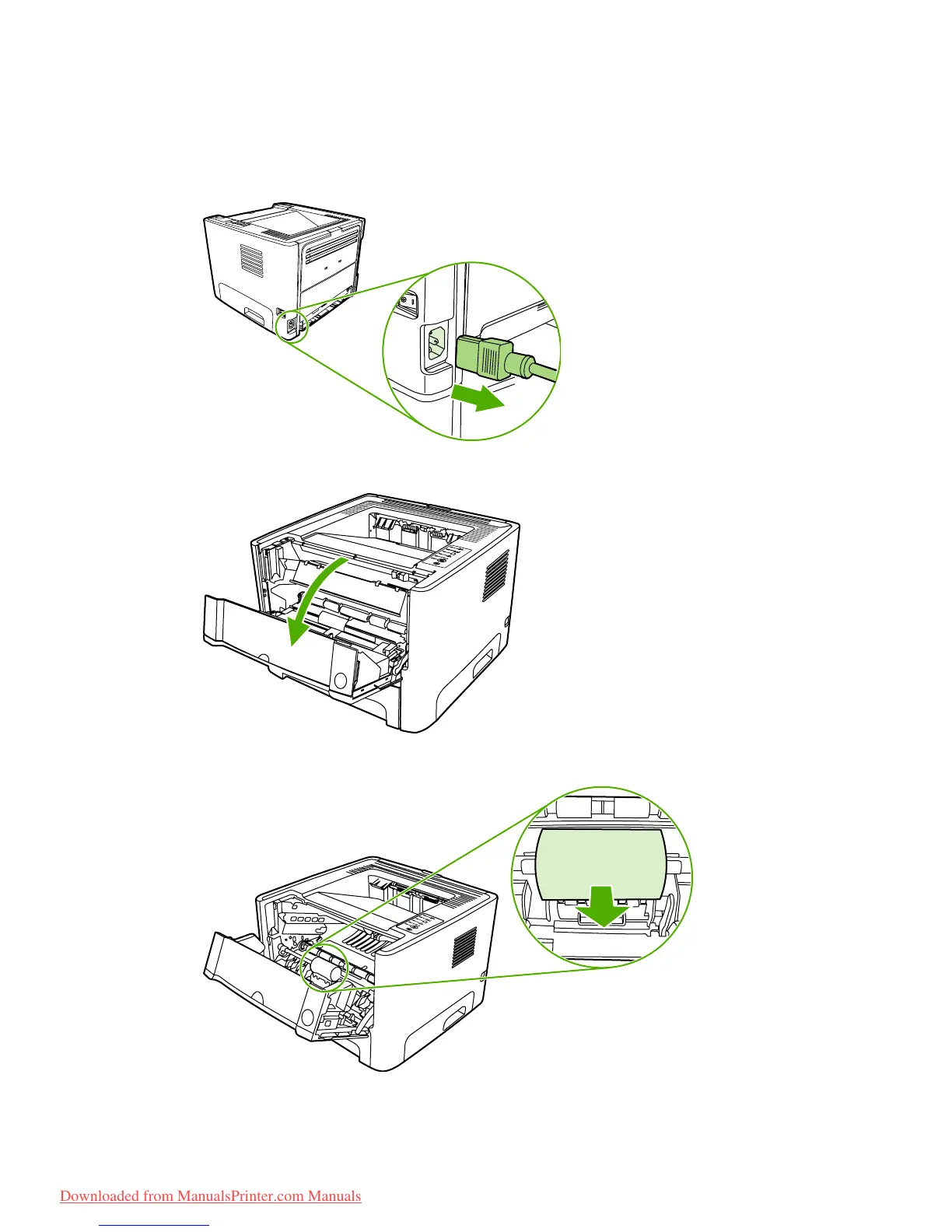 Downloaded from ManualsPrinter.com Manuals