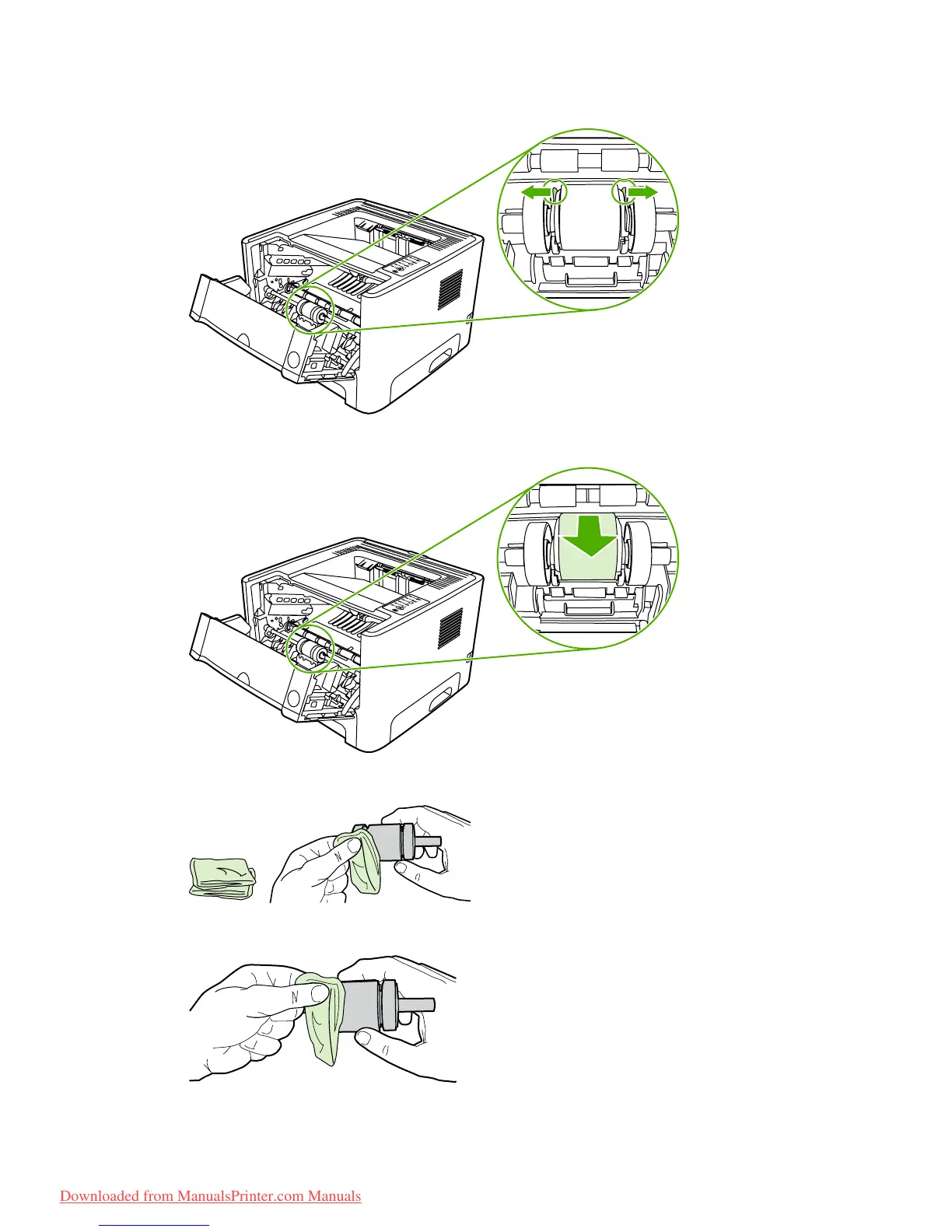 Downloaded from ManualsPrinter.com Manuals