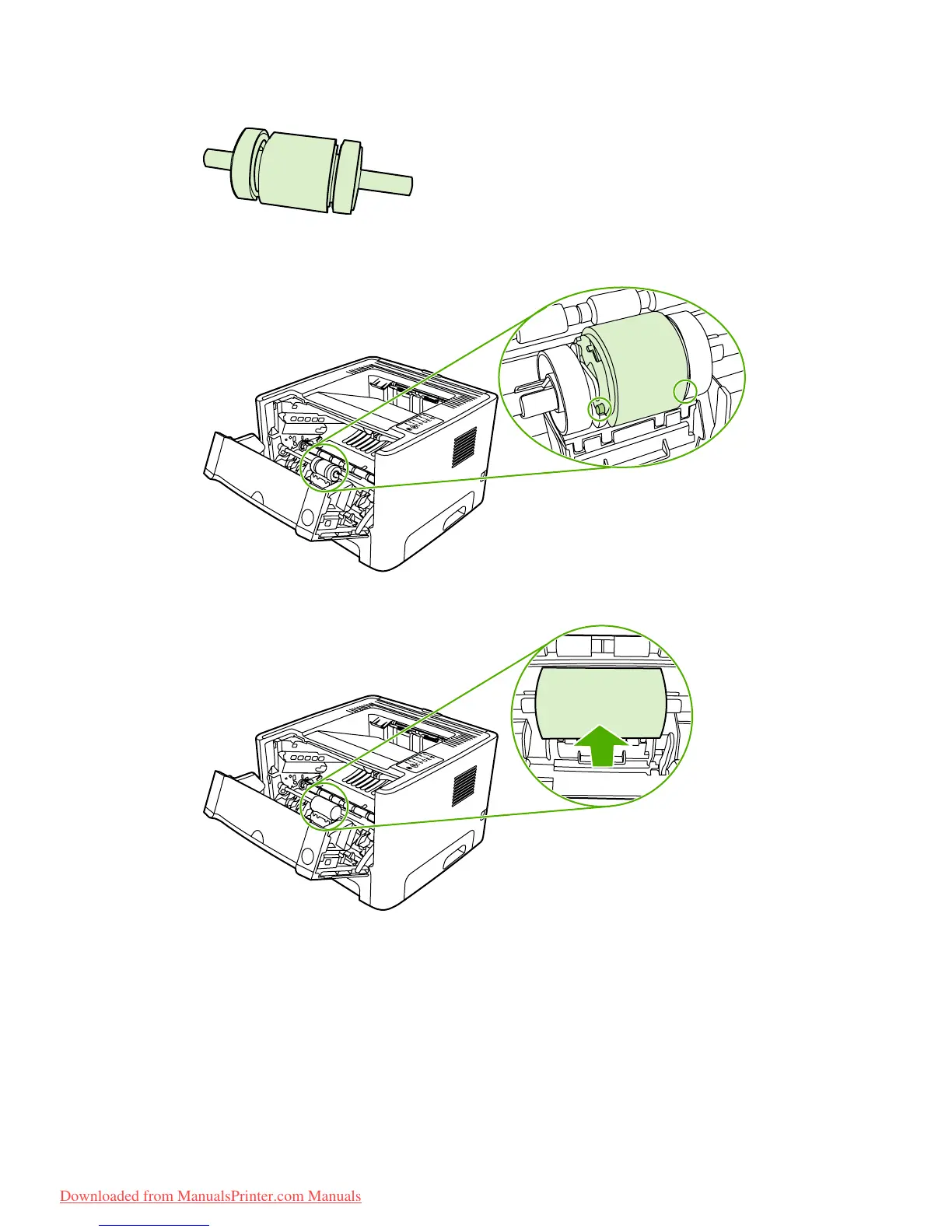 Downloaded from ManualsPrinter.com Manuals