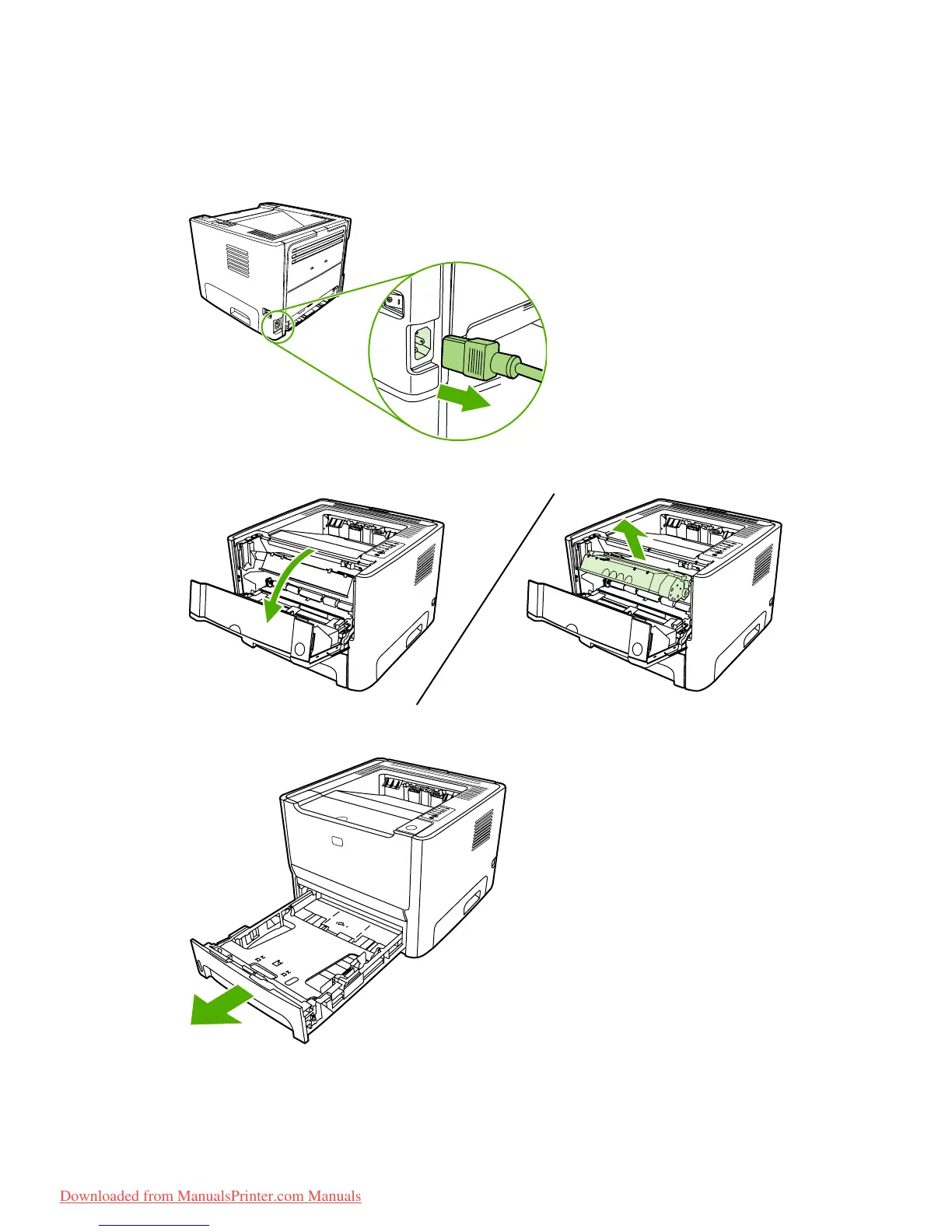 Downloaded from ManualsPrinter.com Manuals