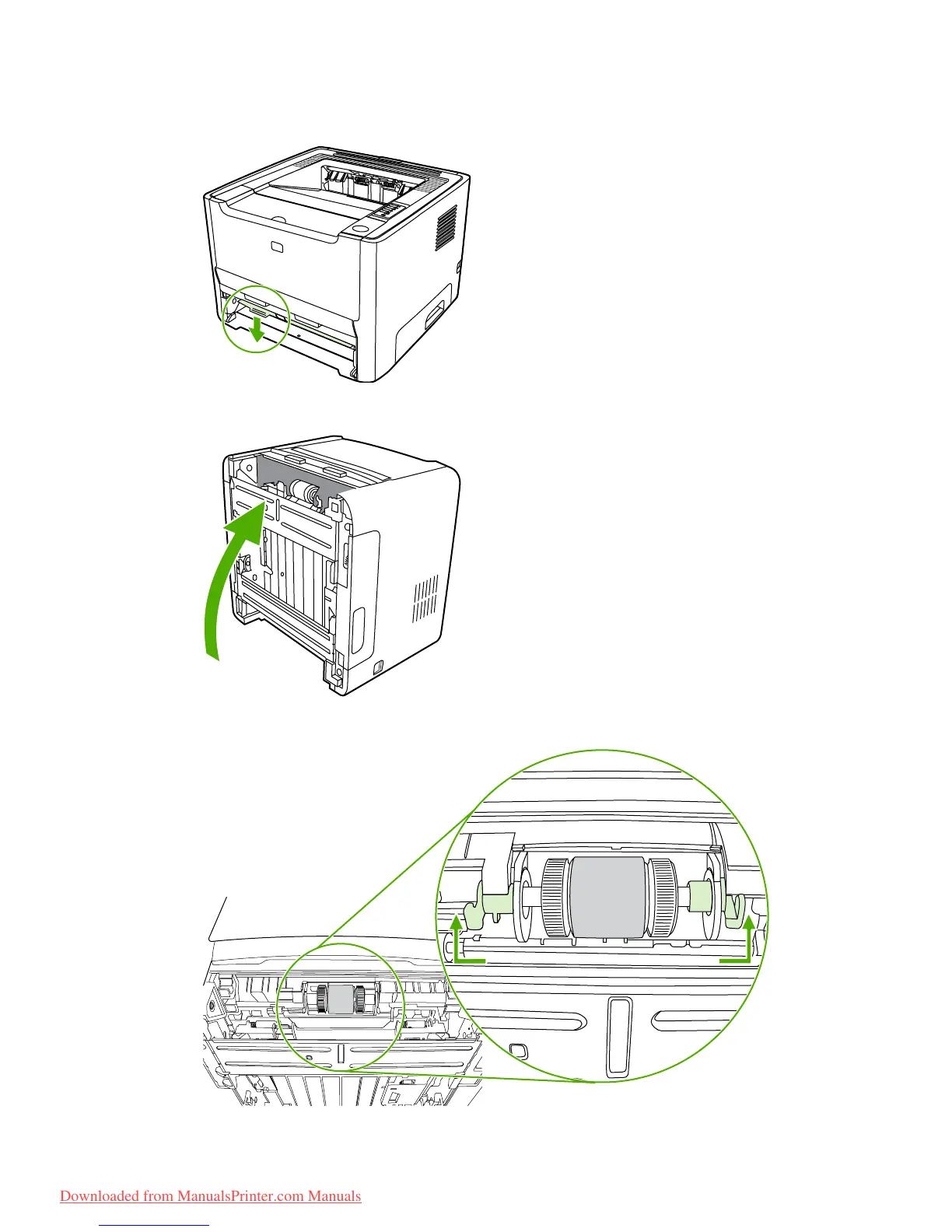 Downloaded from ManualsPrinter.com Manuals