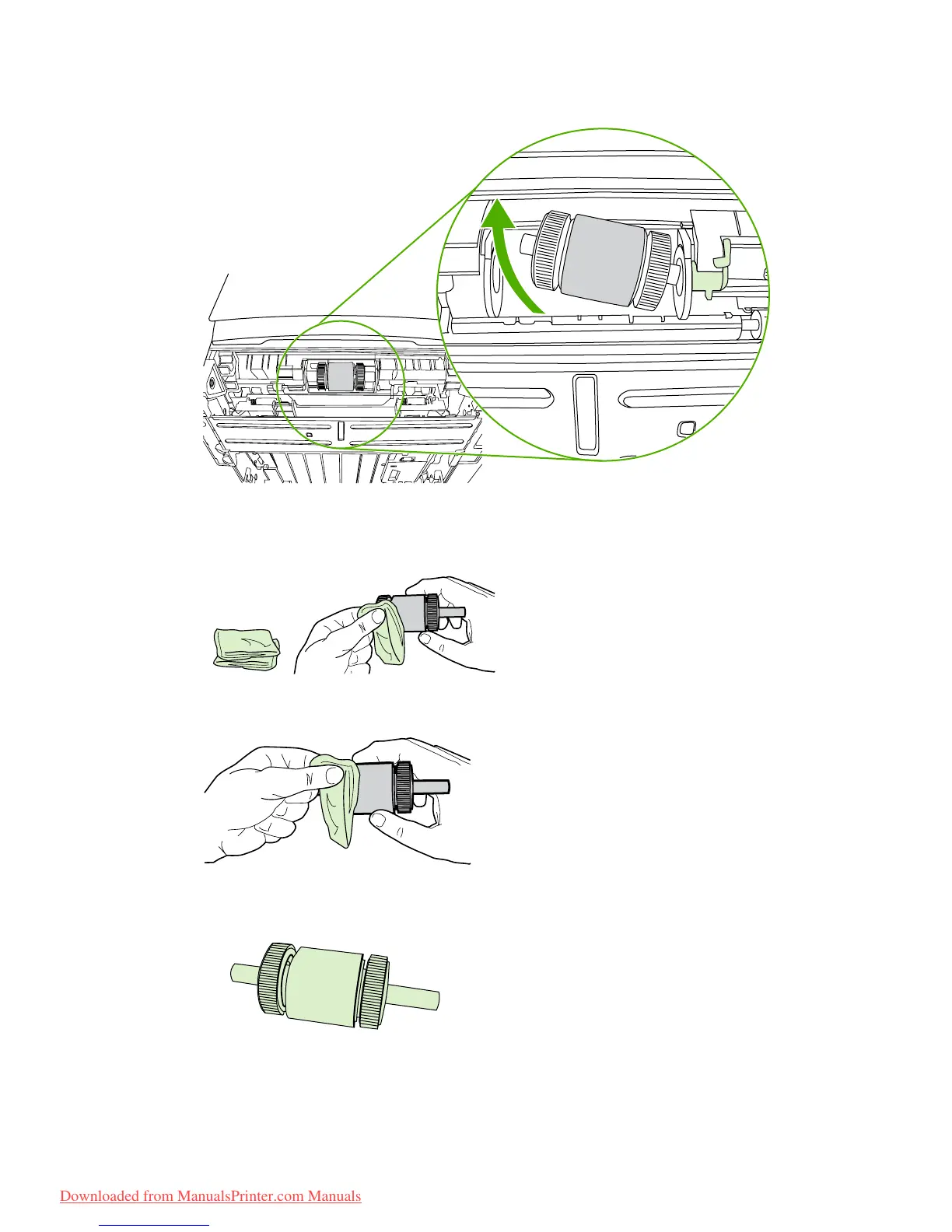 Downloaded from ManualsPrinter.com Manuals