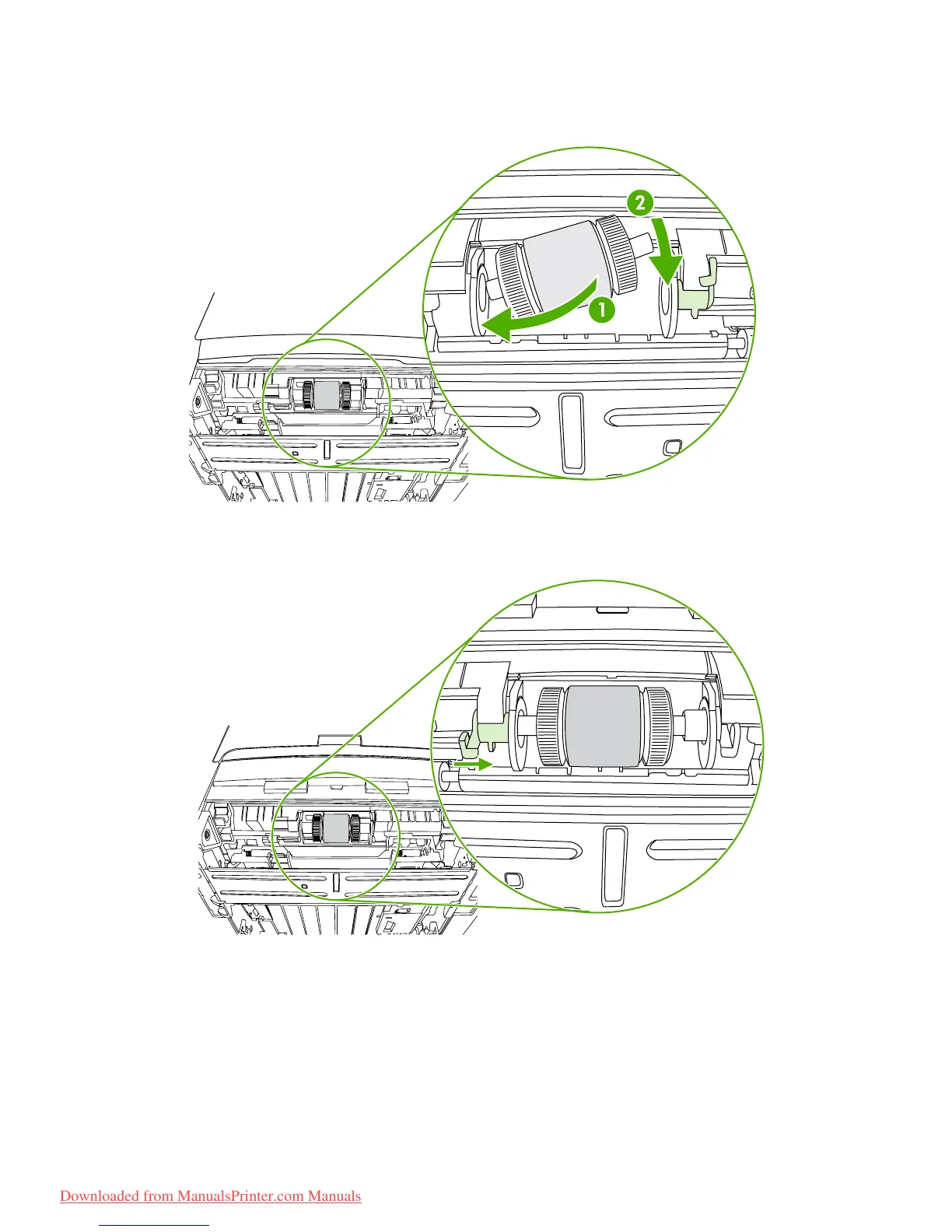 2

1

Downloaded from ManualsPrinter.com Manuals