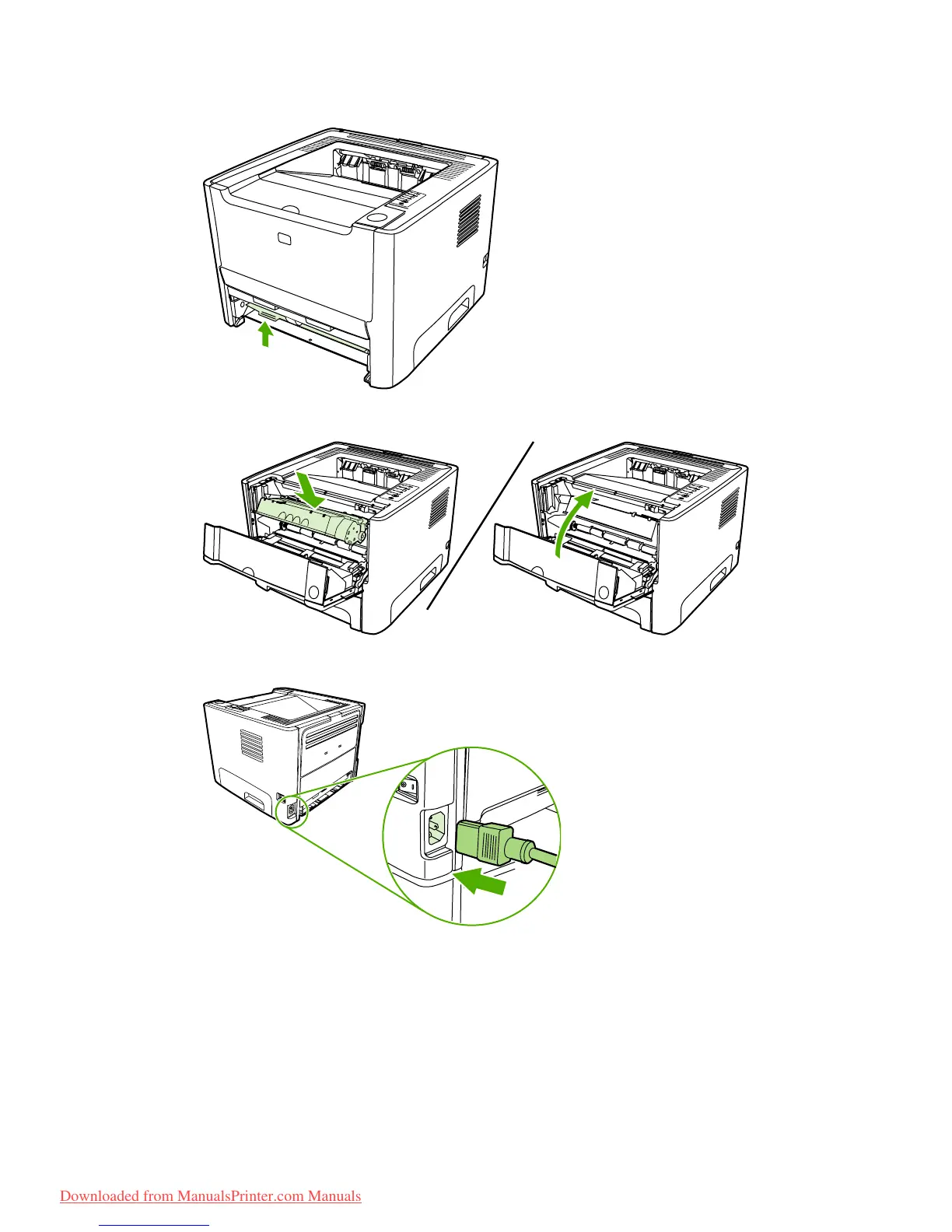 Downloaded from ManualsPrinter.com Manuals