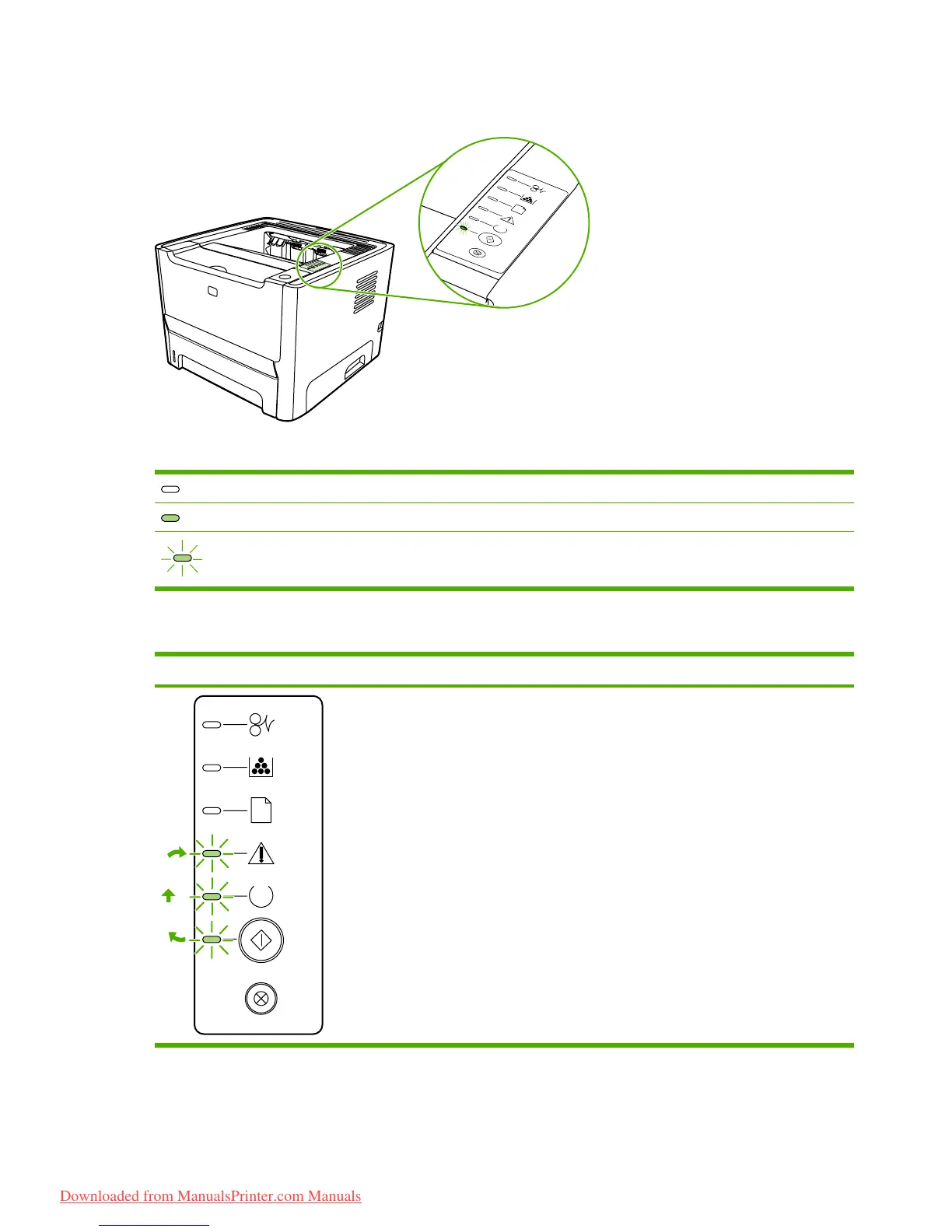 Downloaded from ManualsPrinter.com Manuals