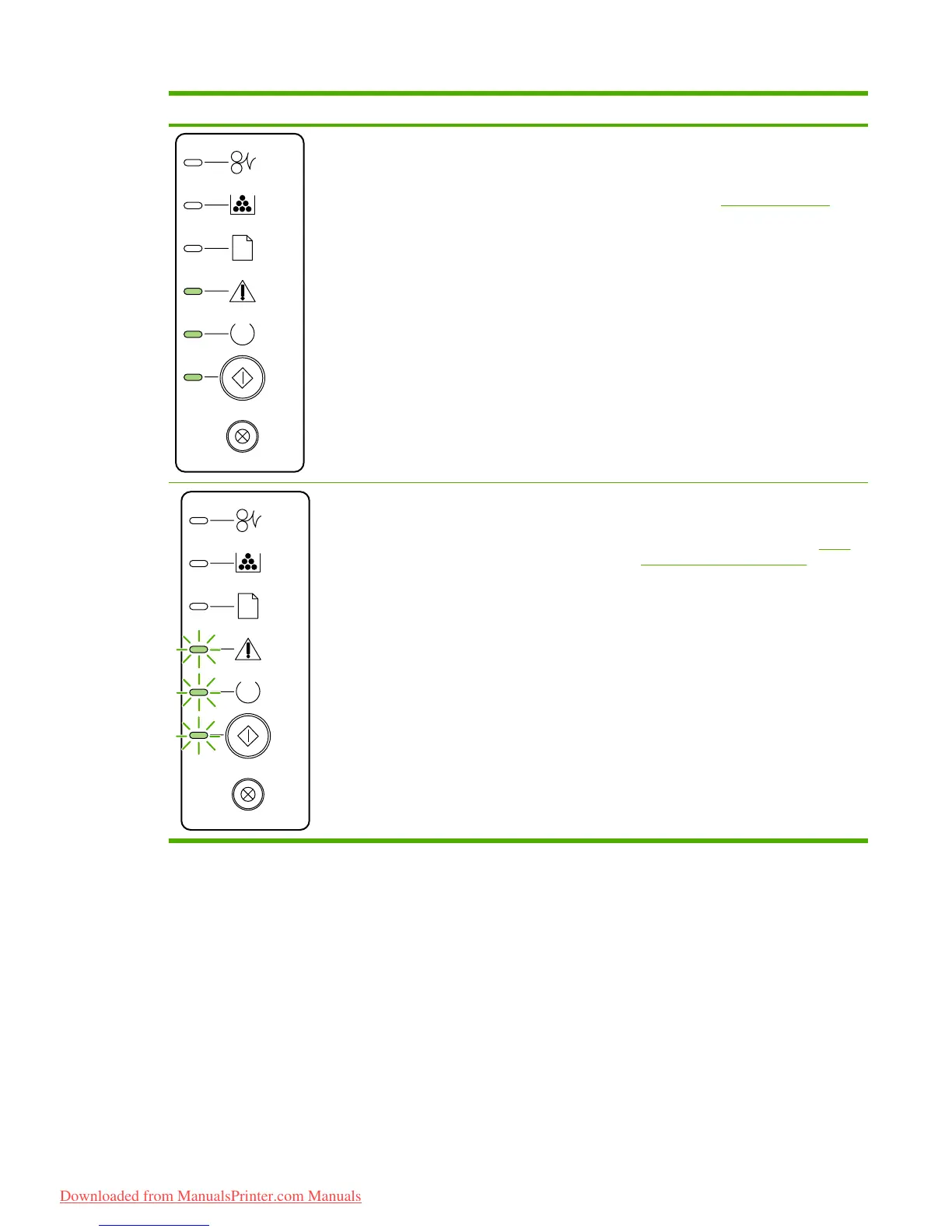 Downloaded from ManualsPrinter.com Manuals