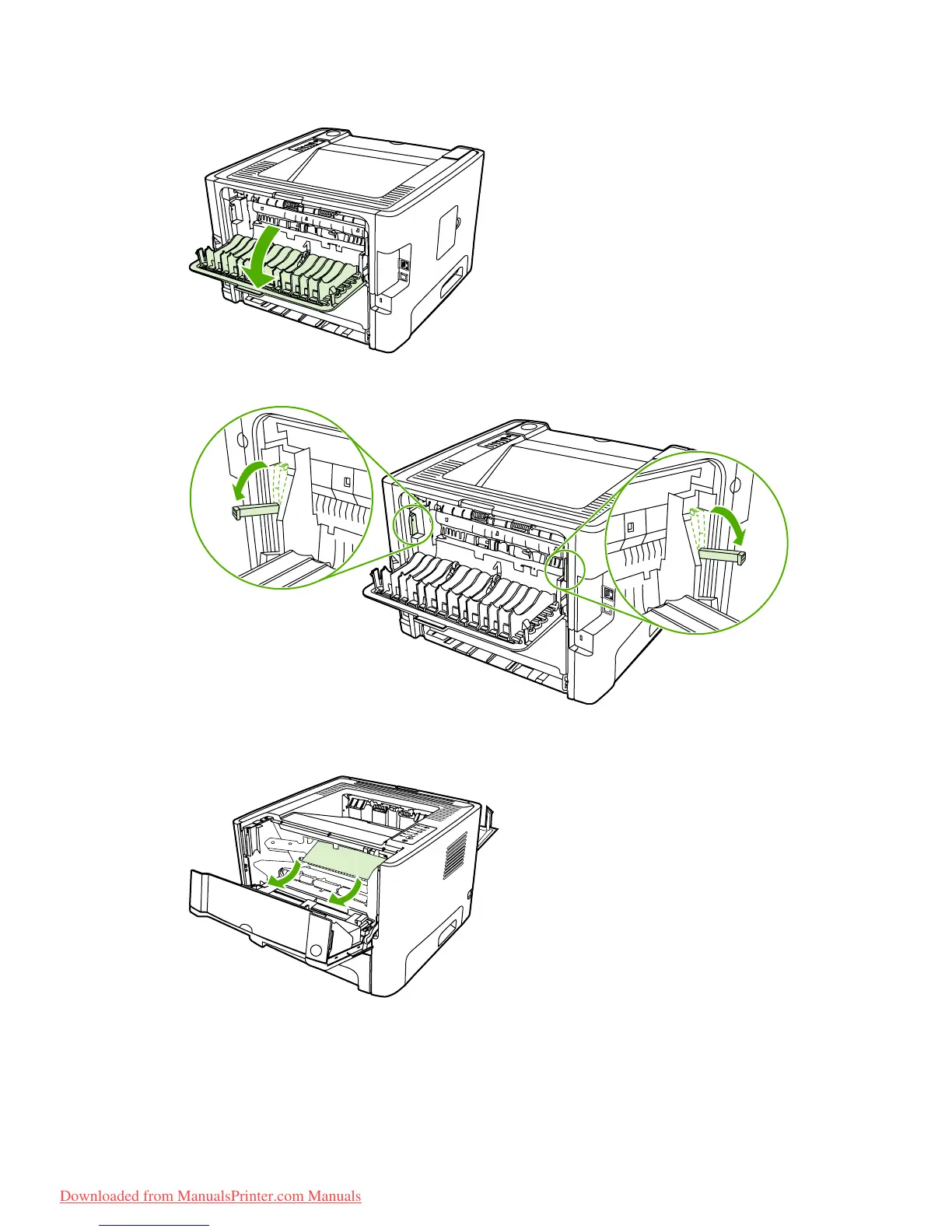 Downloaded from ManualsPrinter.com Manuals