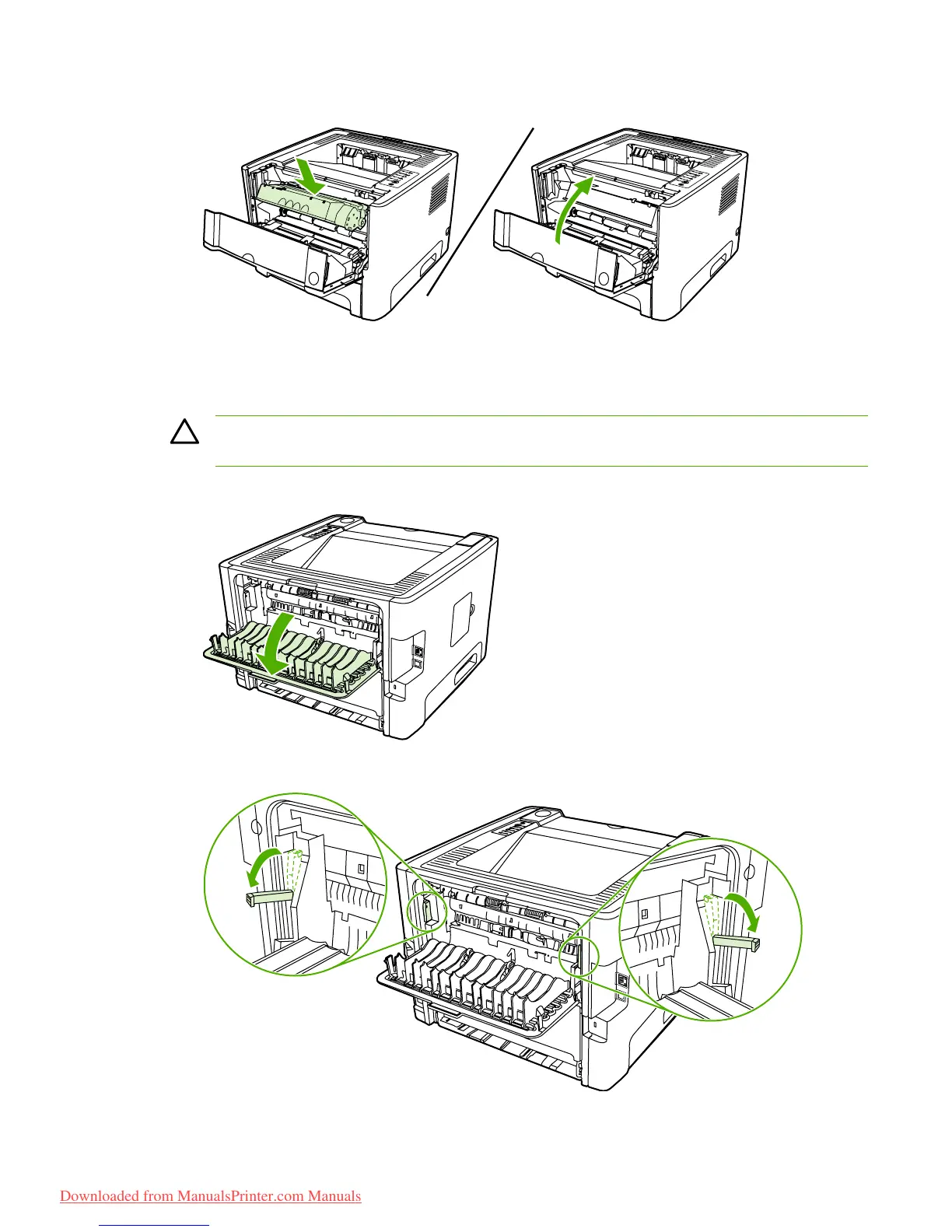 Downloaded from ManualsPrinter.com Manuals