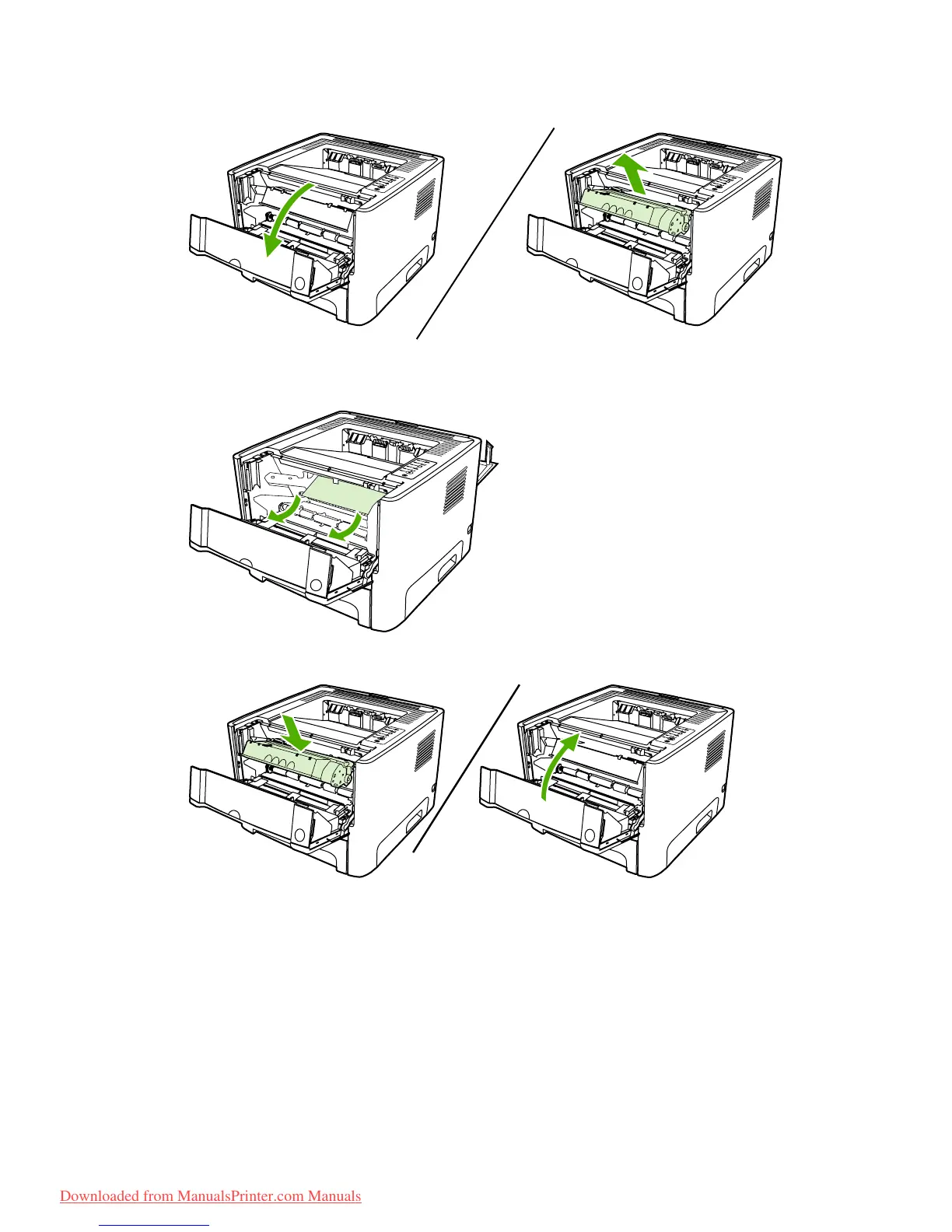 Downloaded from ManualsPrinter.com Manuals