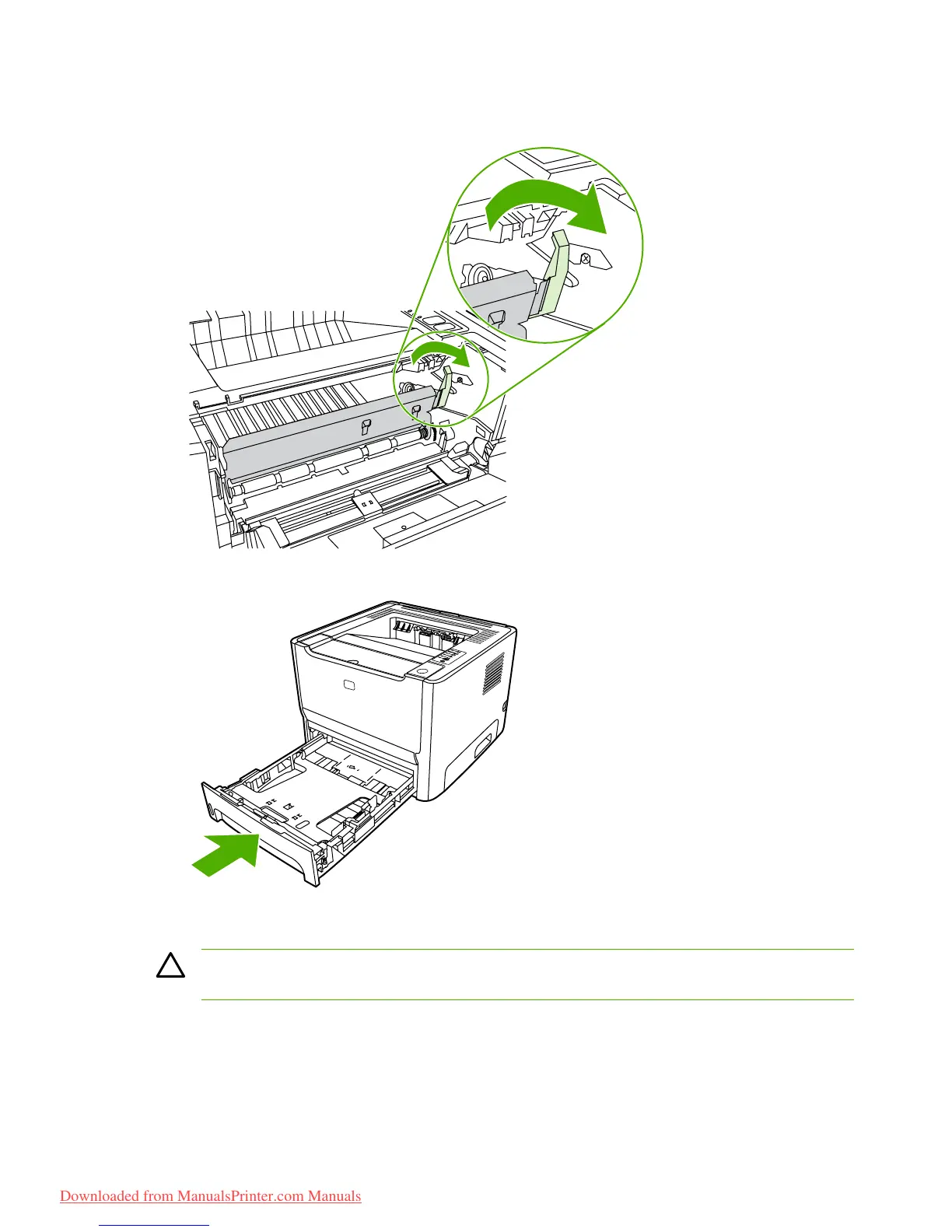 Downloaded from ManualsPrinter.com Manuals