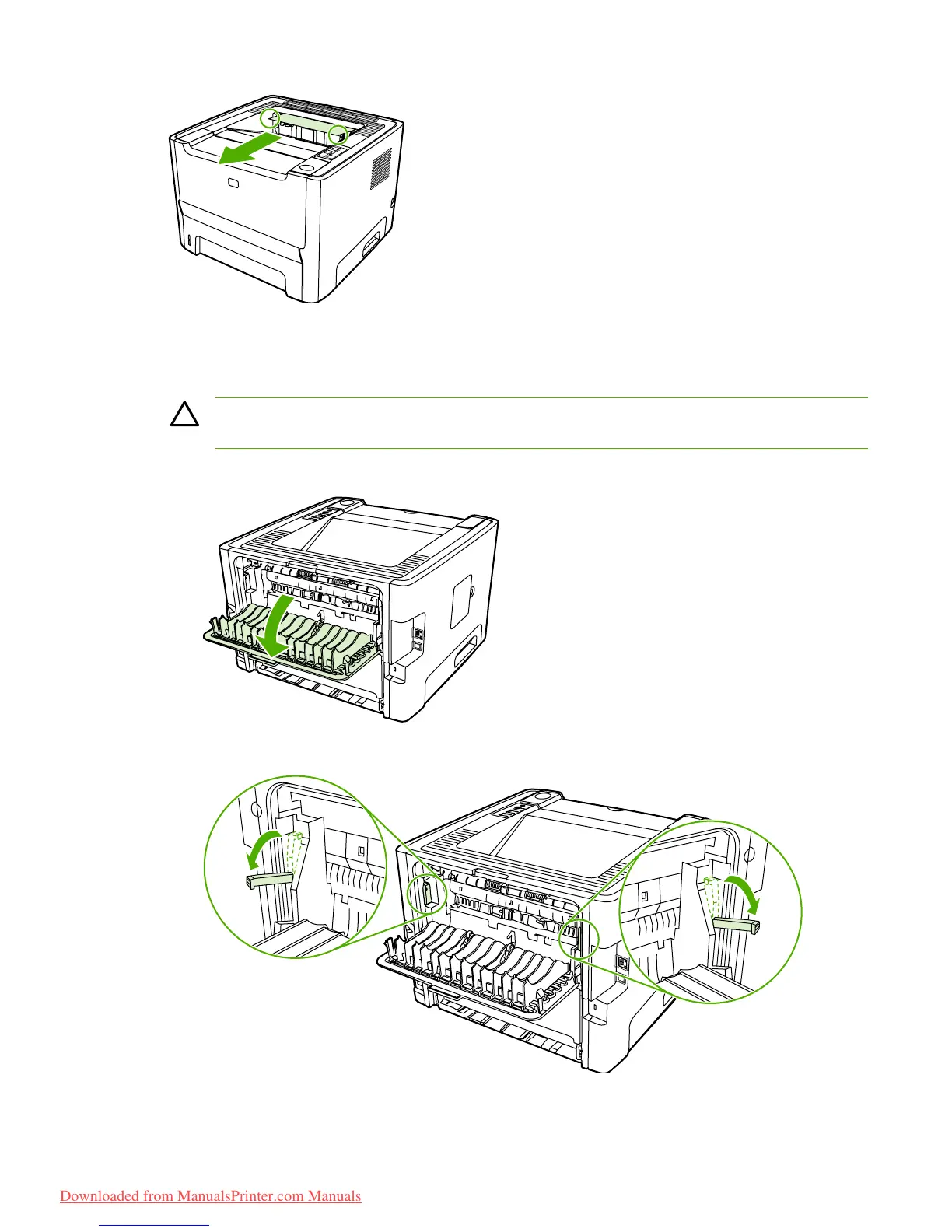 Downloaded from ManualsPrinter.com Manuals