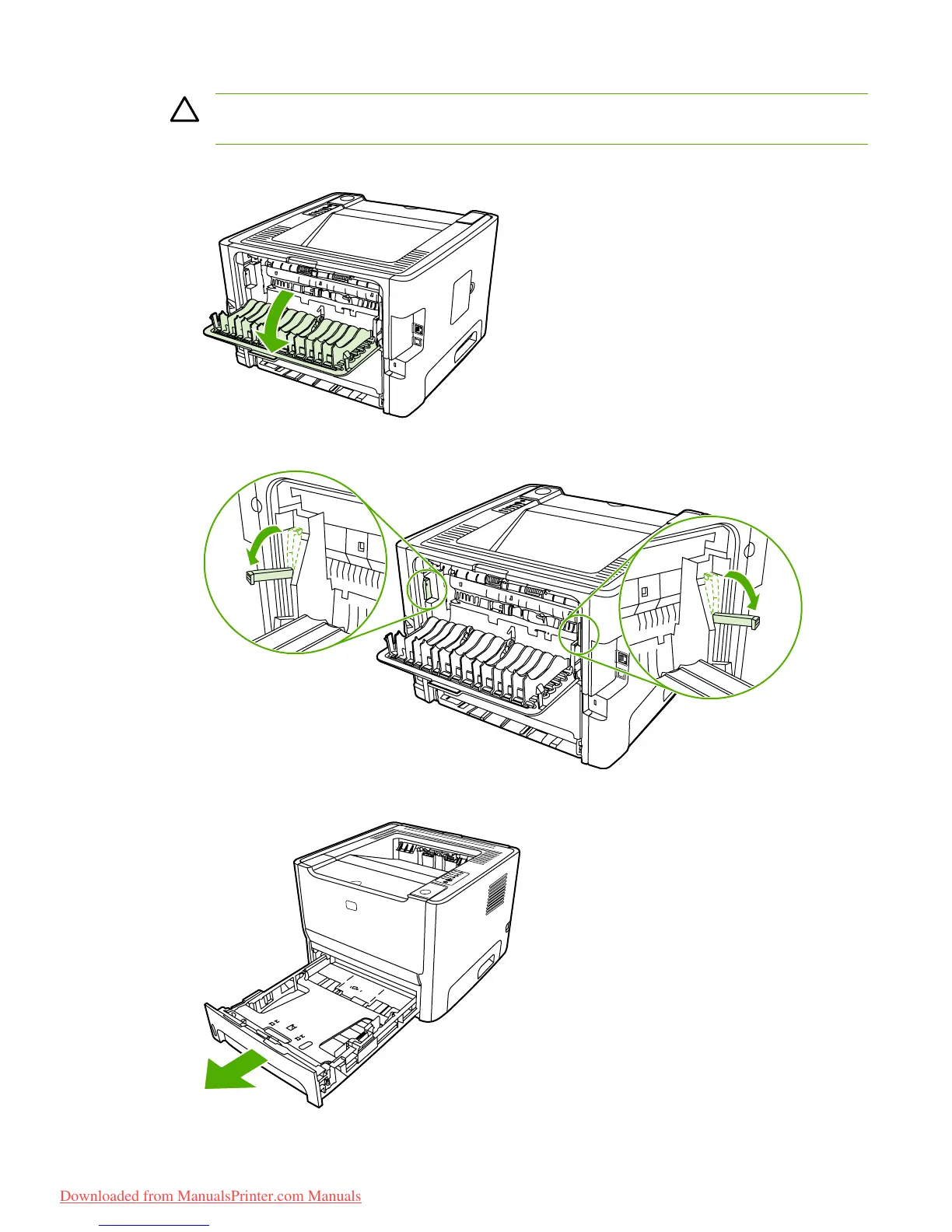 Downloaded from ManualsPrinter.com Manuals